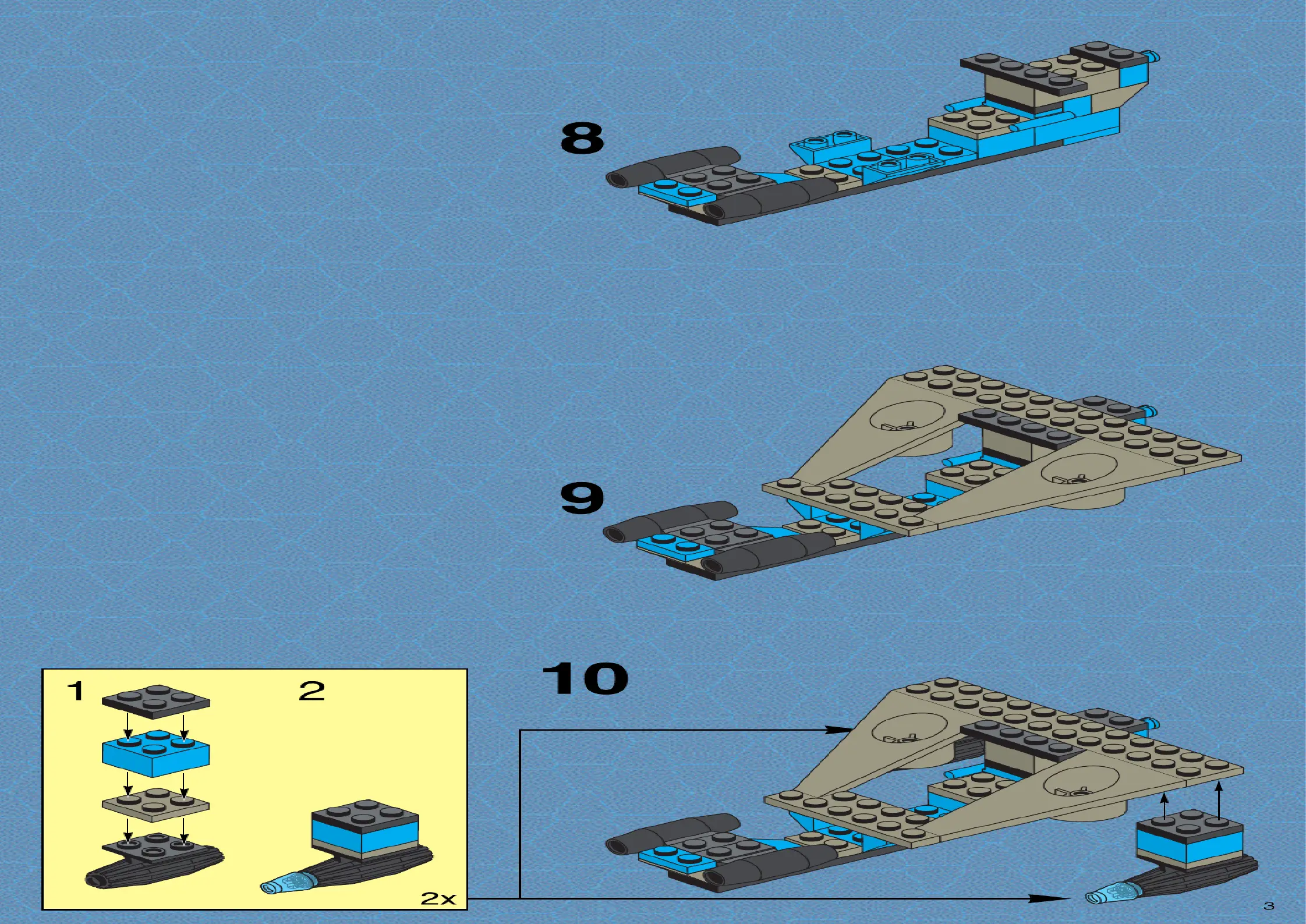 8

9

1

2

2x

10

3