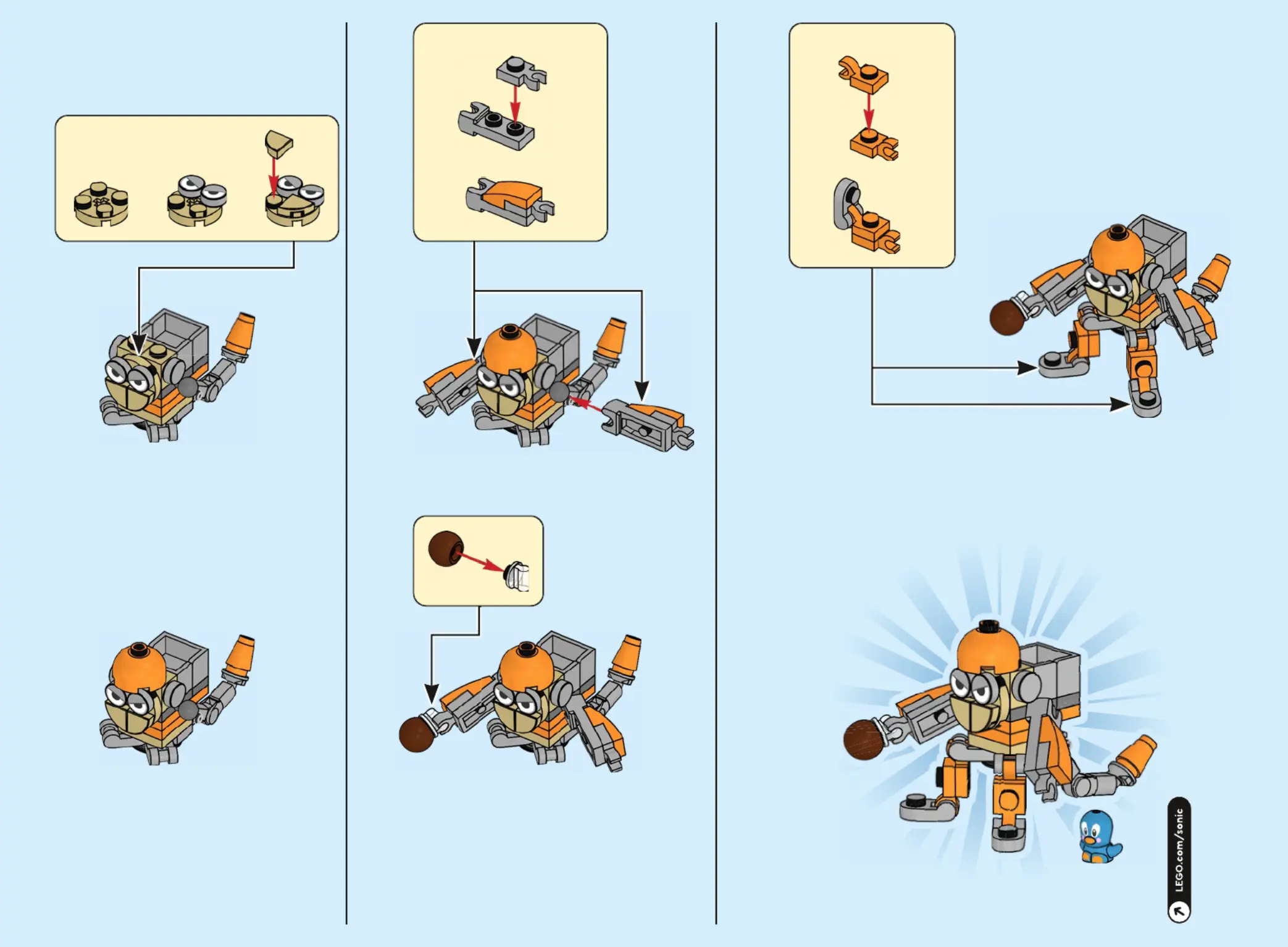 LEGO.com/sonic