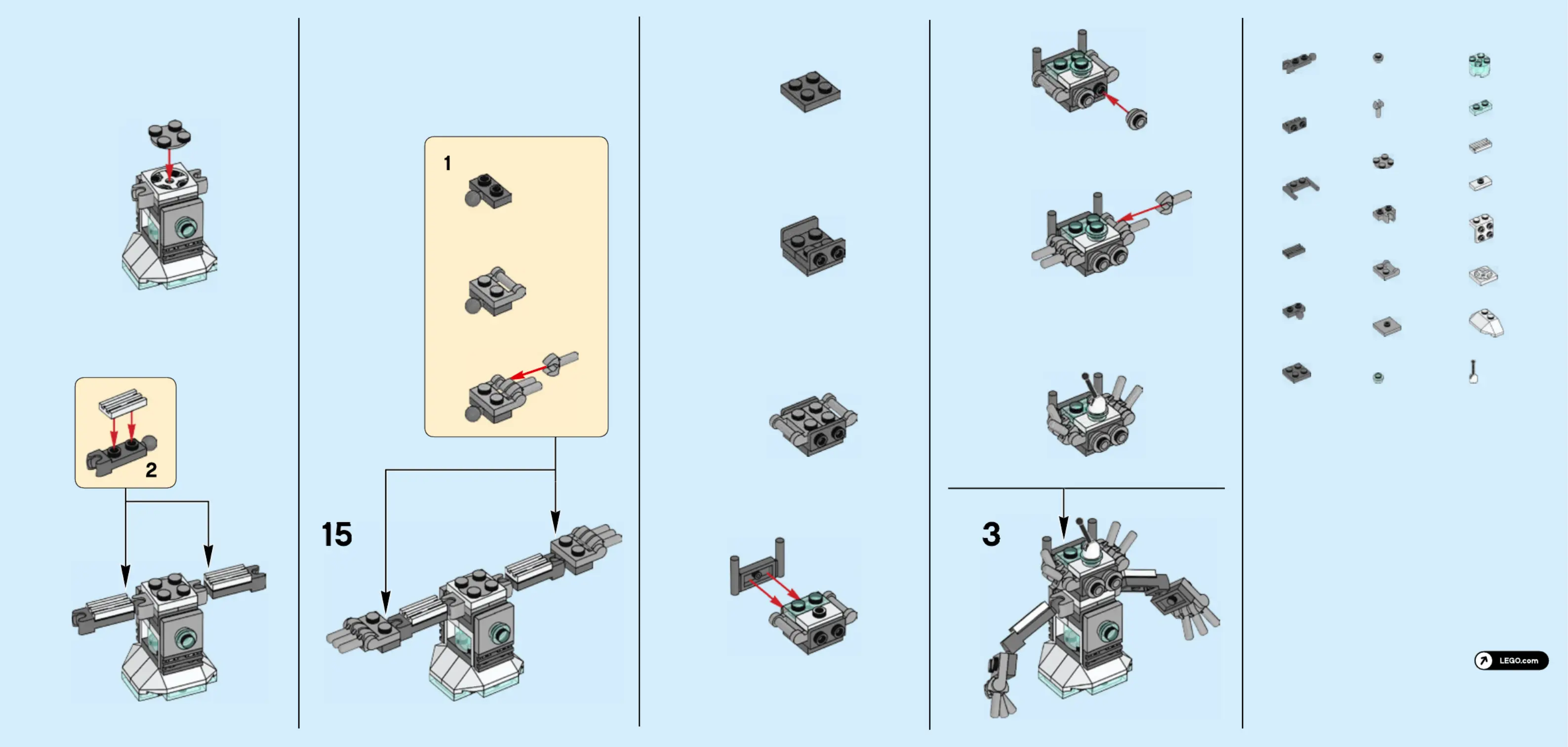 2

1

15

3

LEGO.com