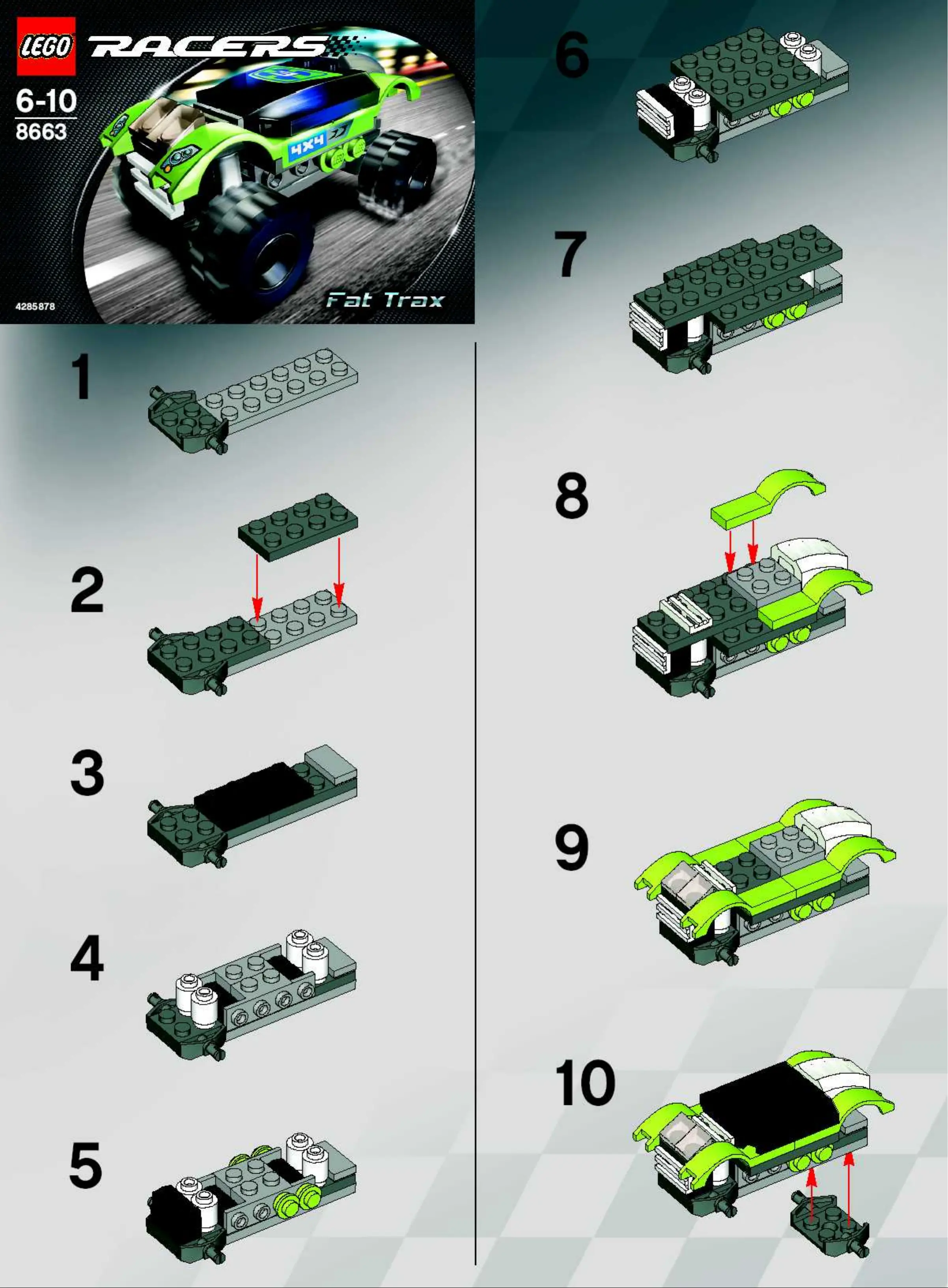 LEGO RACERS

6-10
8663

4X4

Fat Trax

4285878

1

2

3

4

5

6

7

8

9

10