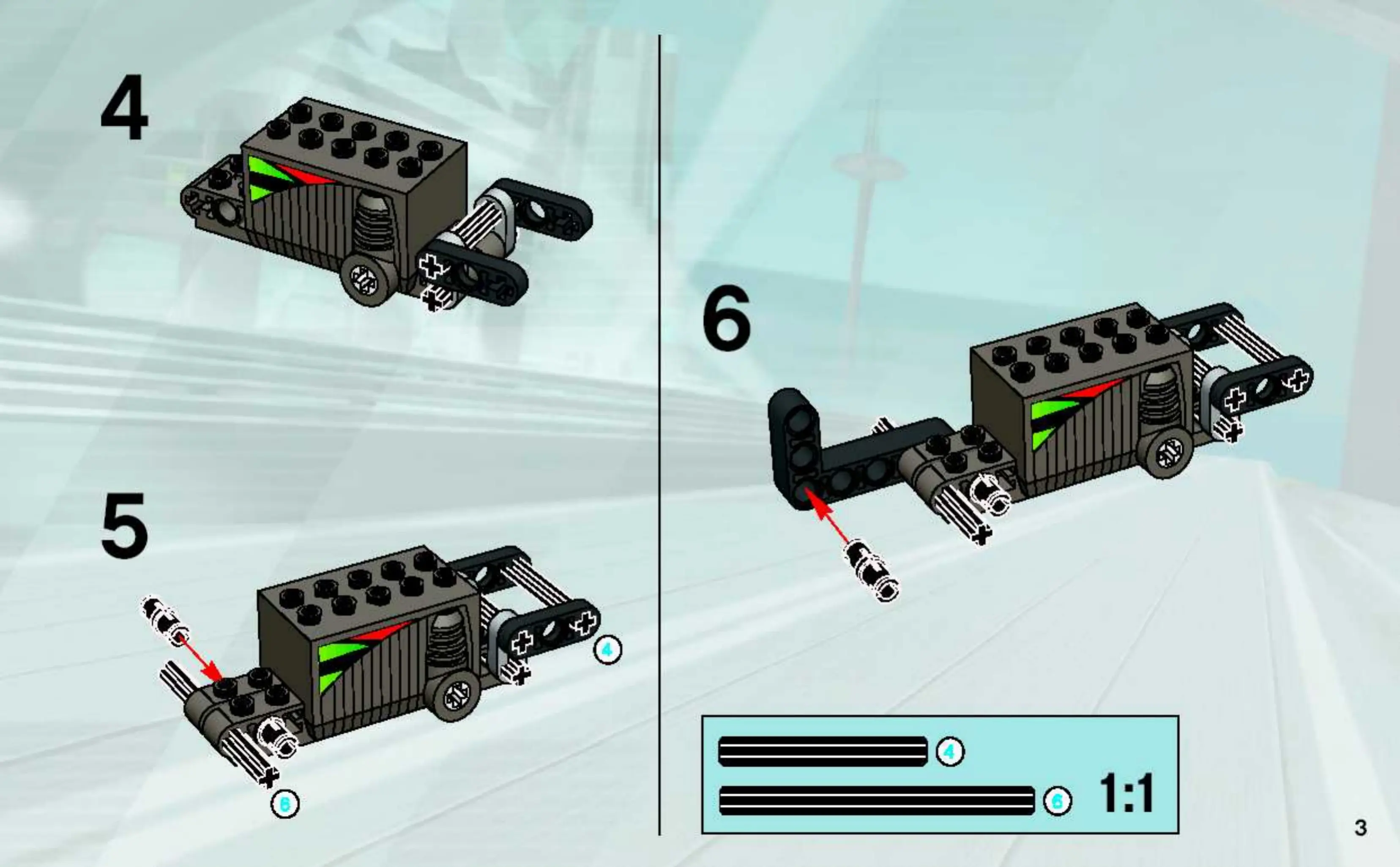 4

5

4

6

6

4

6

1:1

3