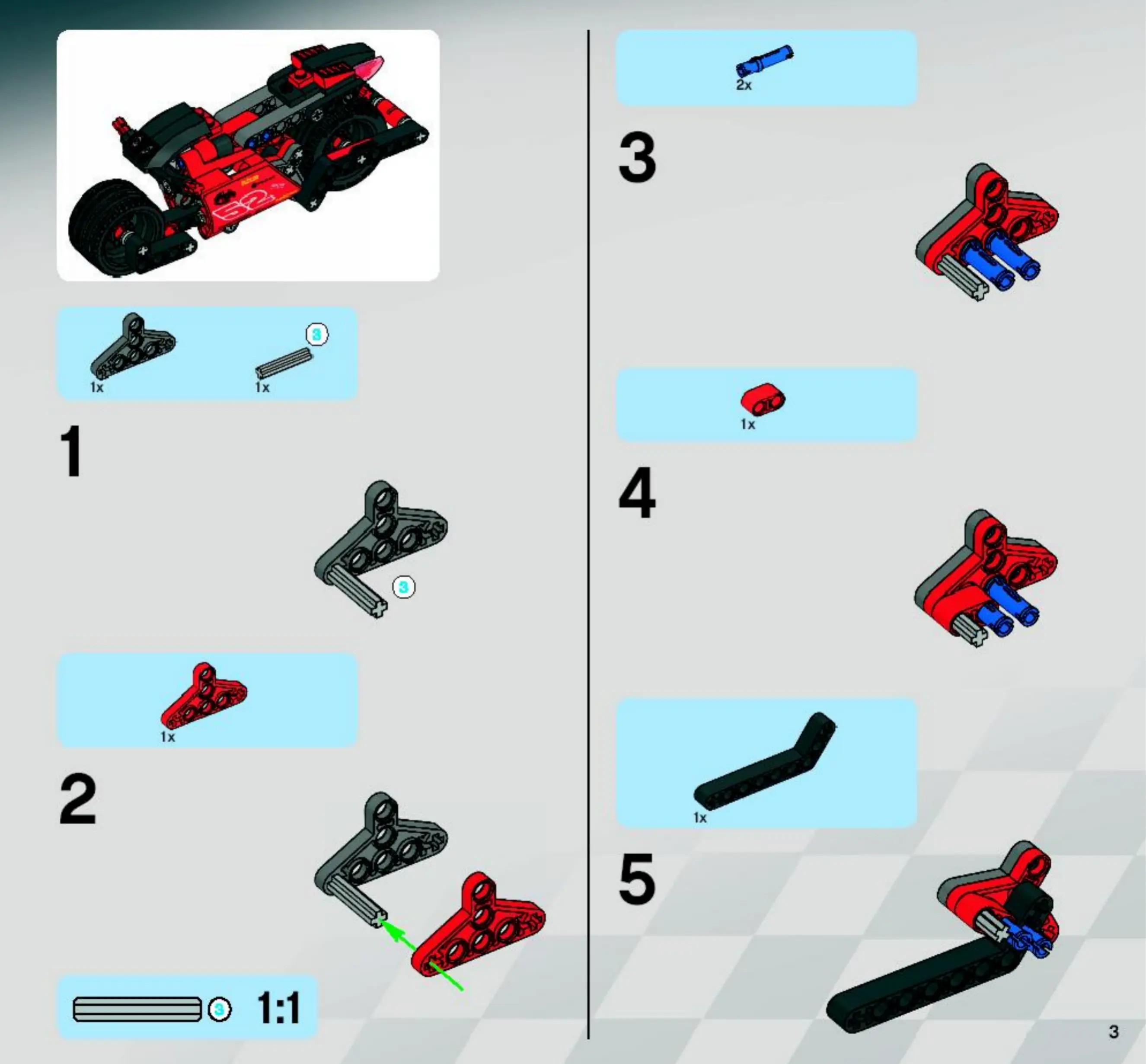 52

1x

3

1x

1

3

1x

2

3

1:1

2x

3

1x

4

1x

5

3