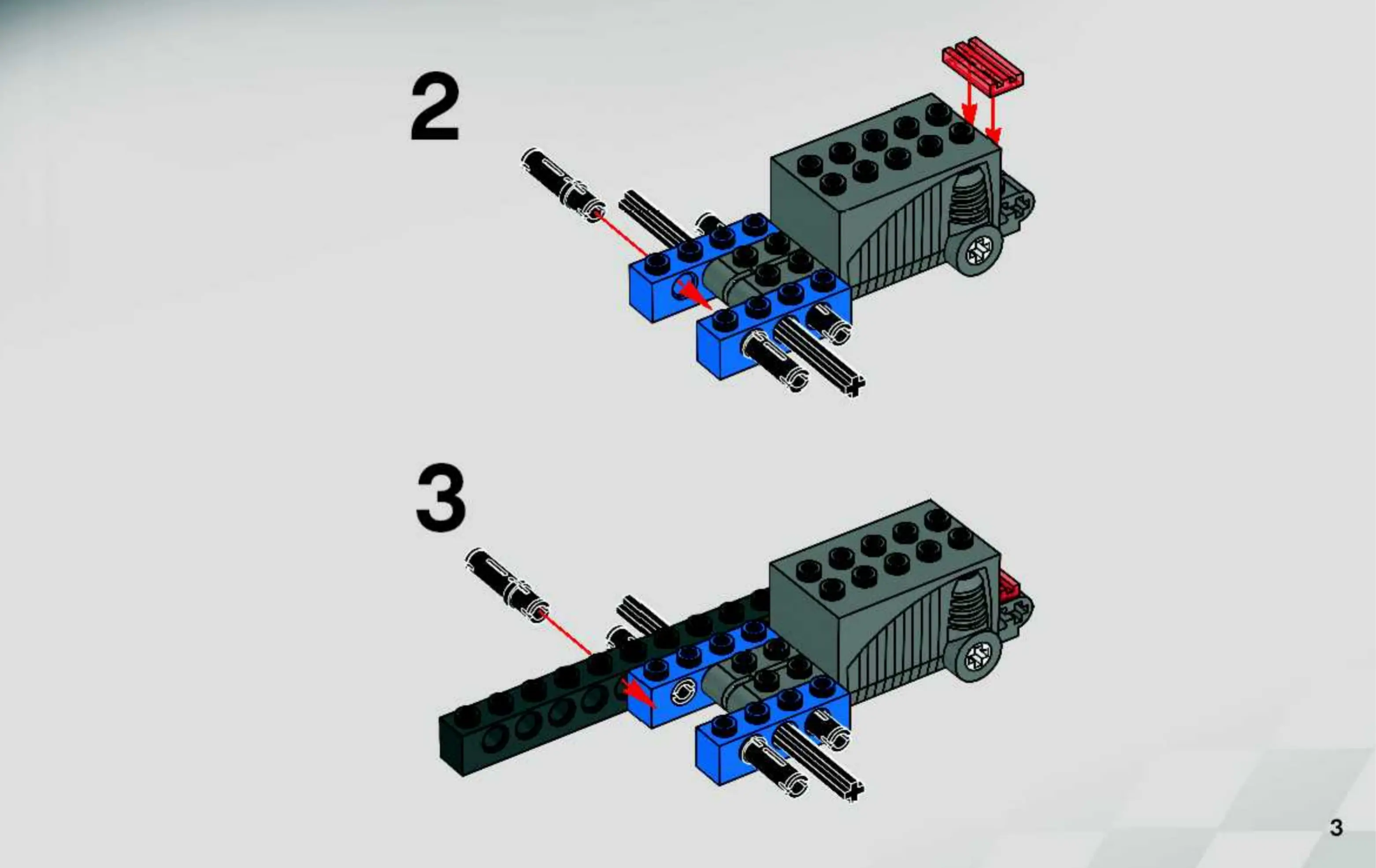 2

3

3