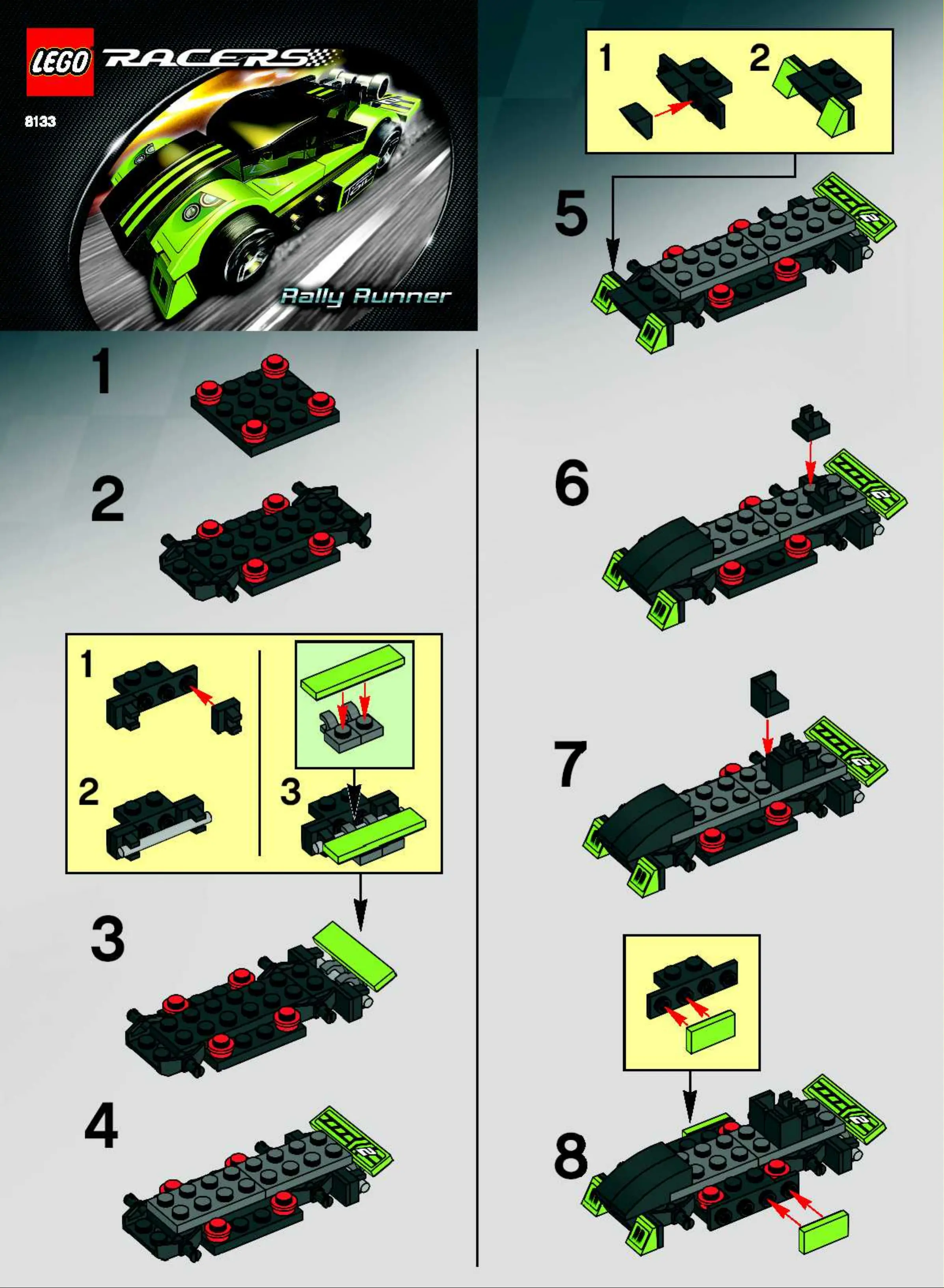 LEGO RACERS

8133

Rally Runner

1

2

1

2

3

3

4

1

2

5

6

7

8