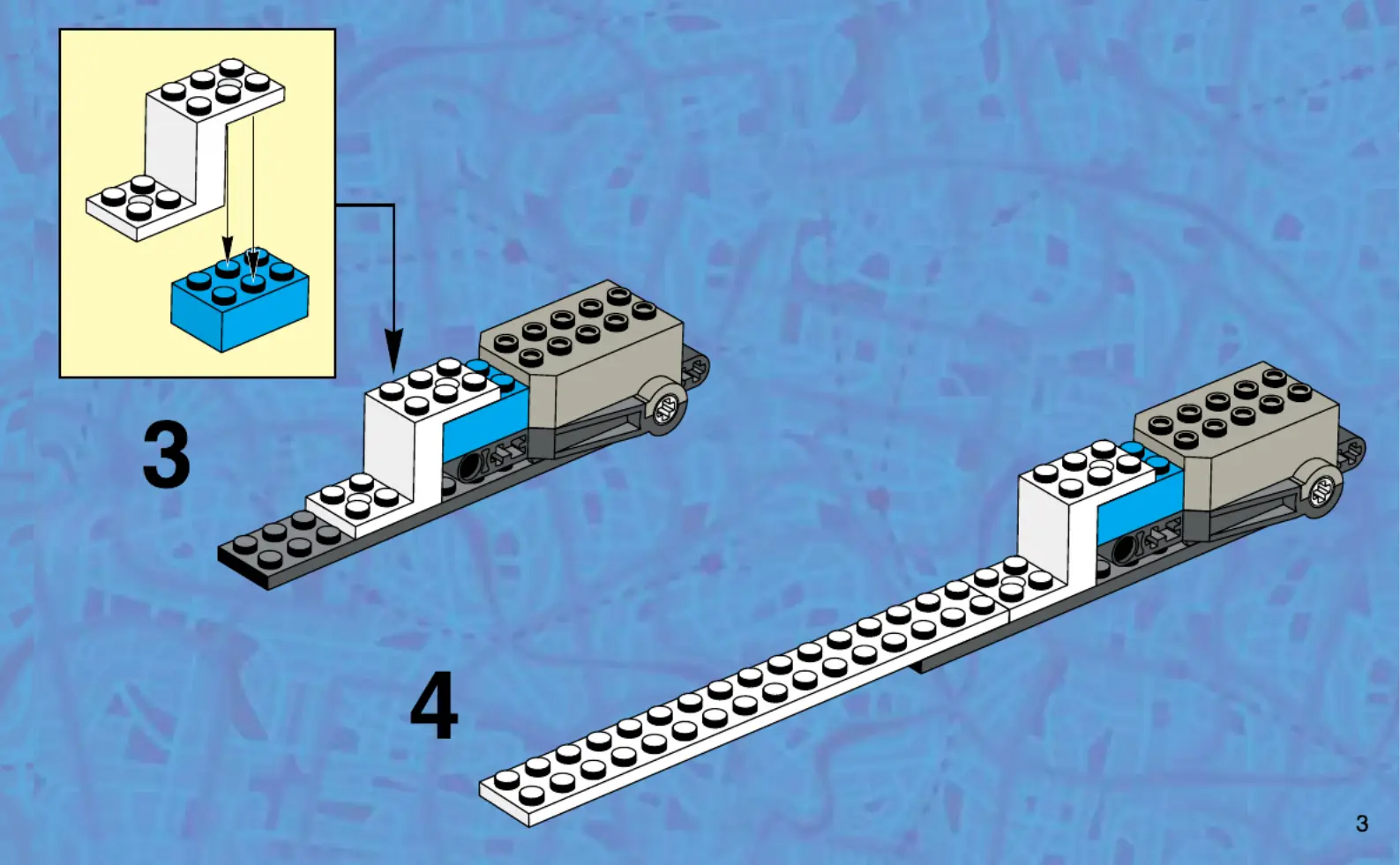 3

4

3