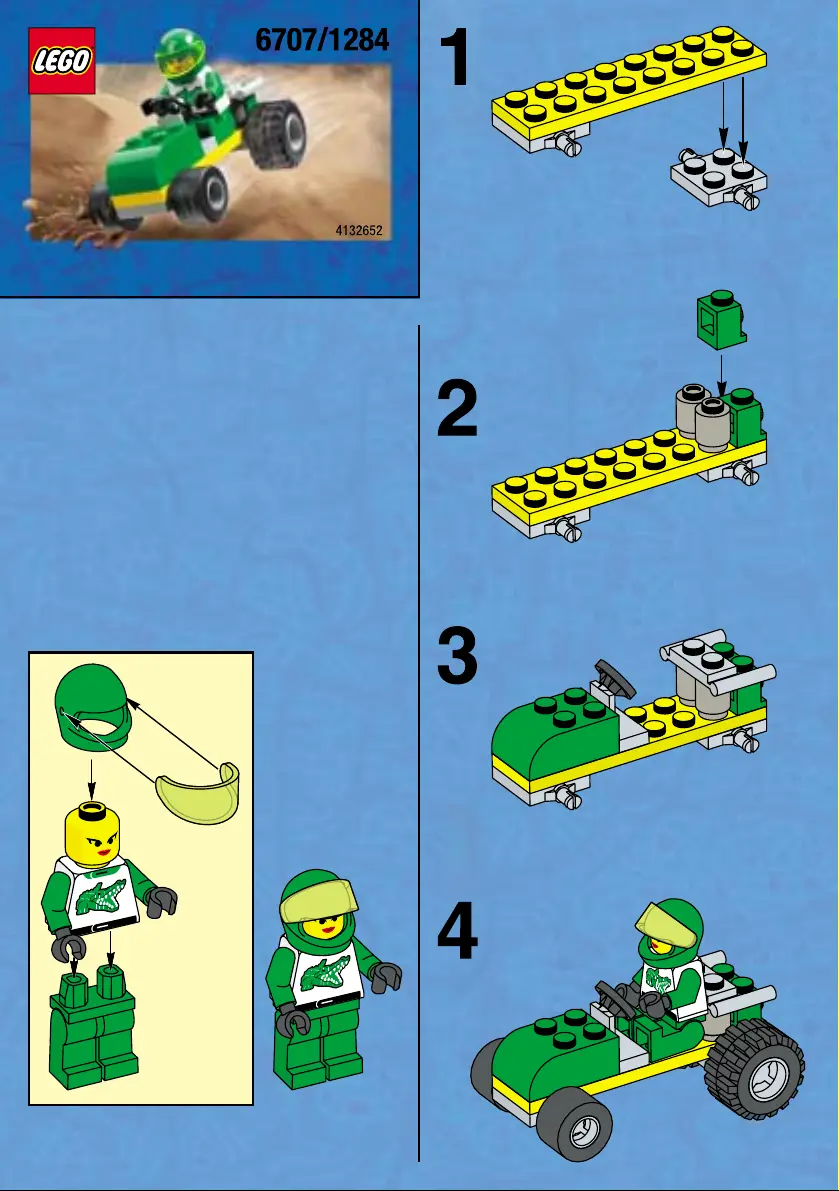 LEGO

6707/1284

4132652

1

2

3

4