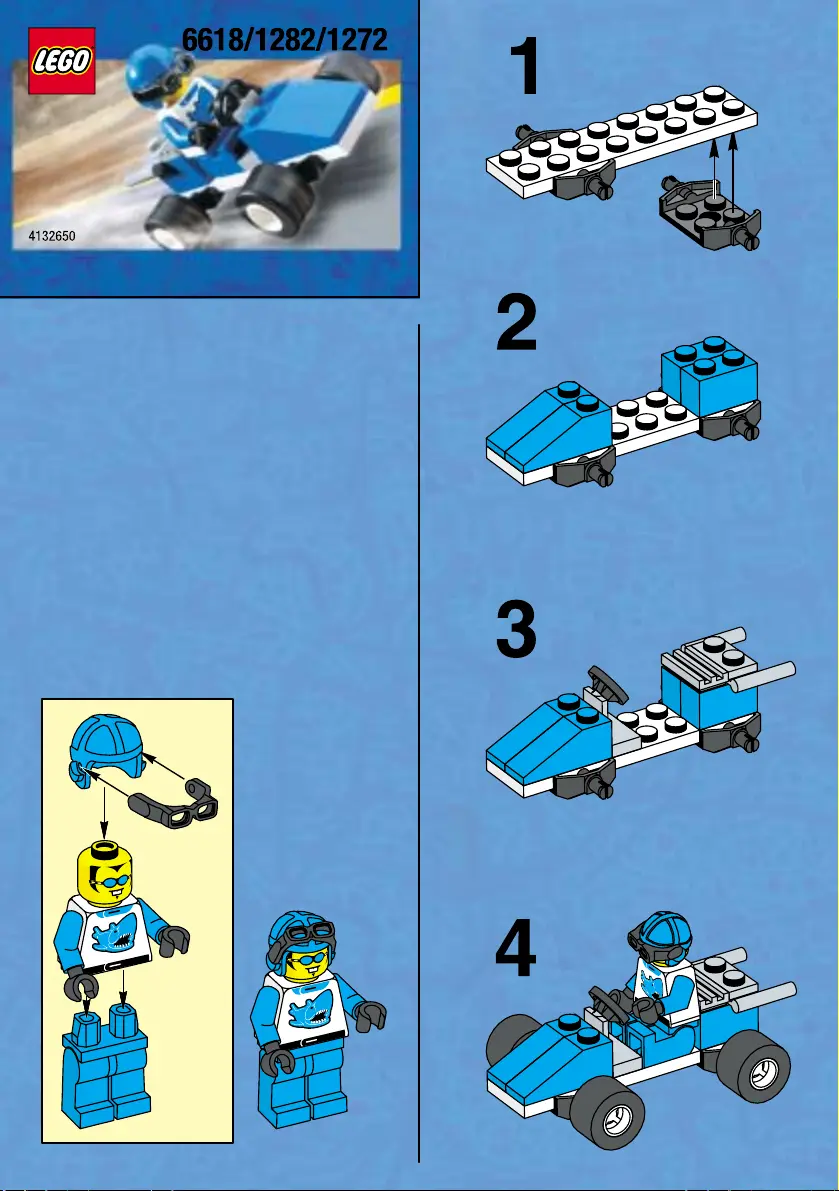 LEGO
6618/1282/1272
4132650

1

2

3

4