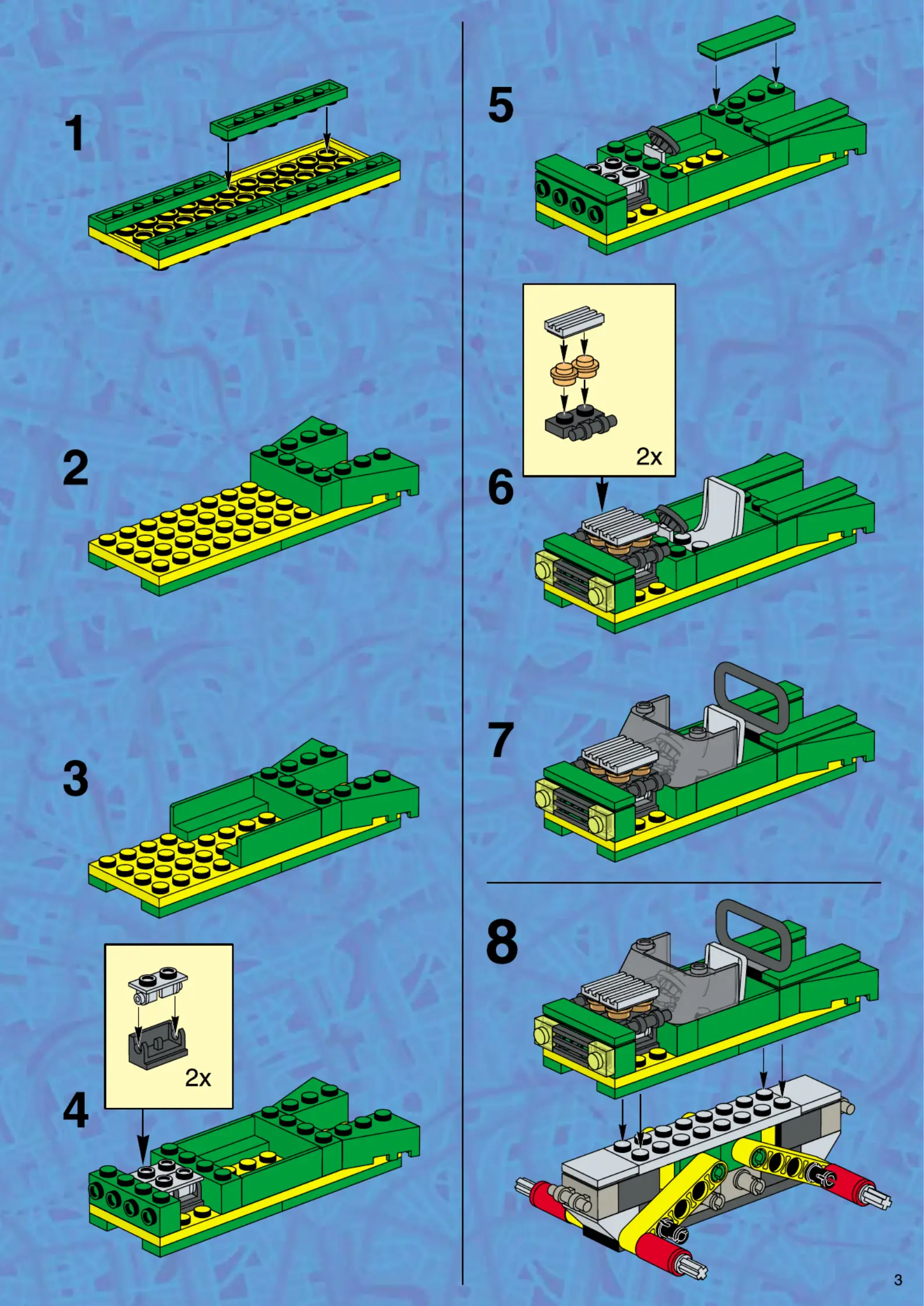 1

2

3

2x

4

5

2x

6

7

8

3