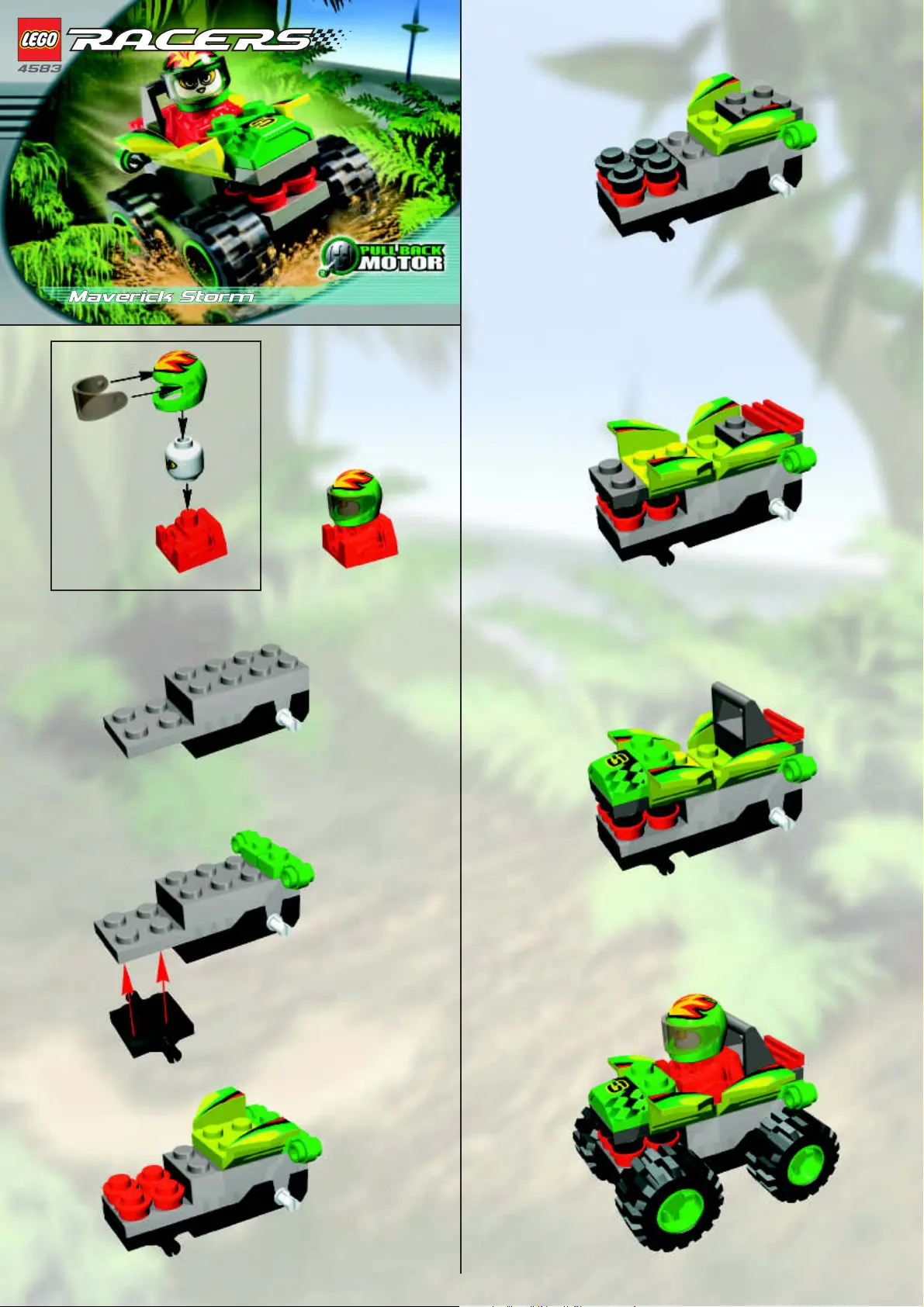 LEGO
RACERS
4583
PULL BACK MOTOR
Maverick Storm