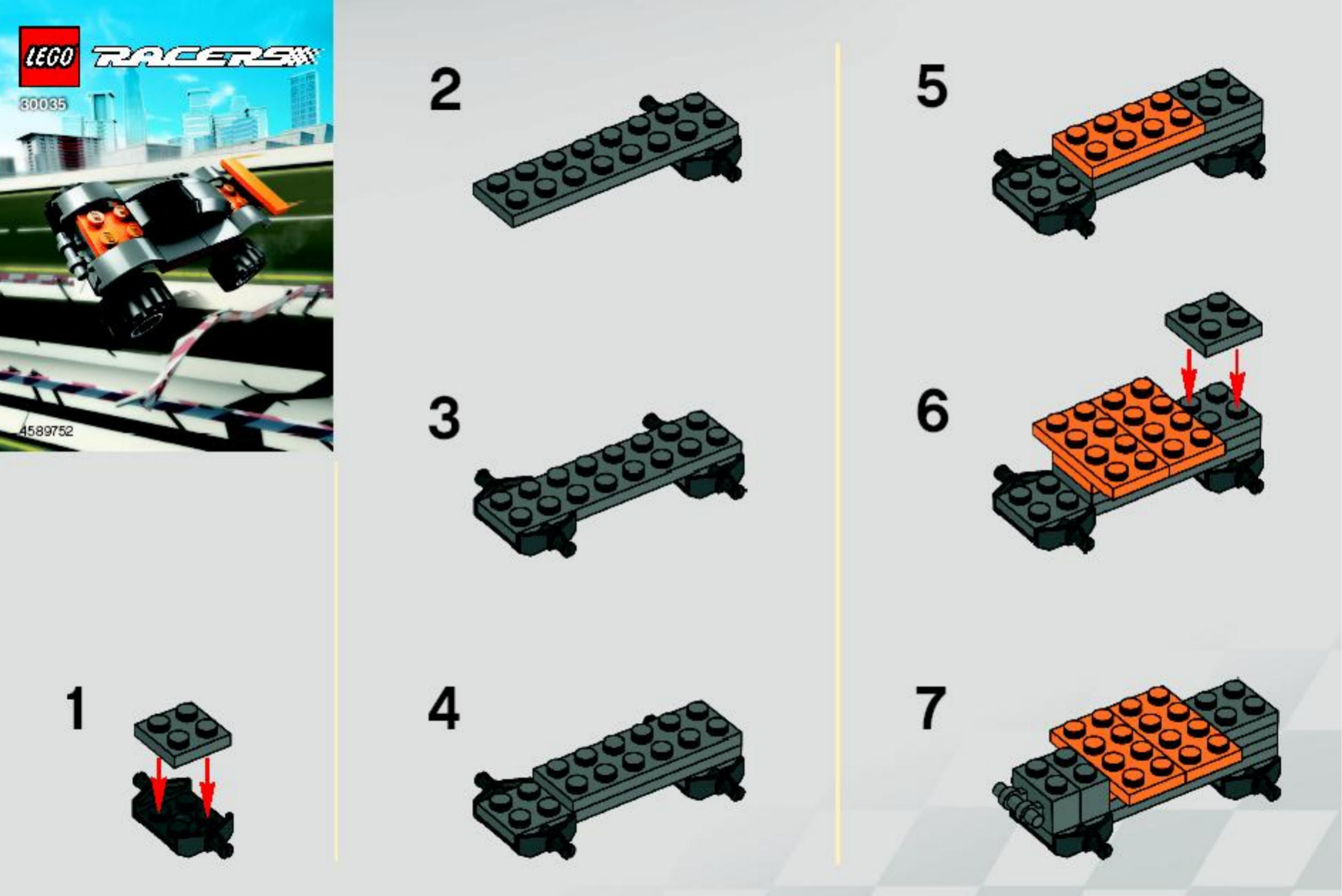 LEGO RACERS
30035
4589752

1

2

3

4

5

6

7