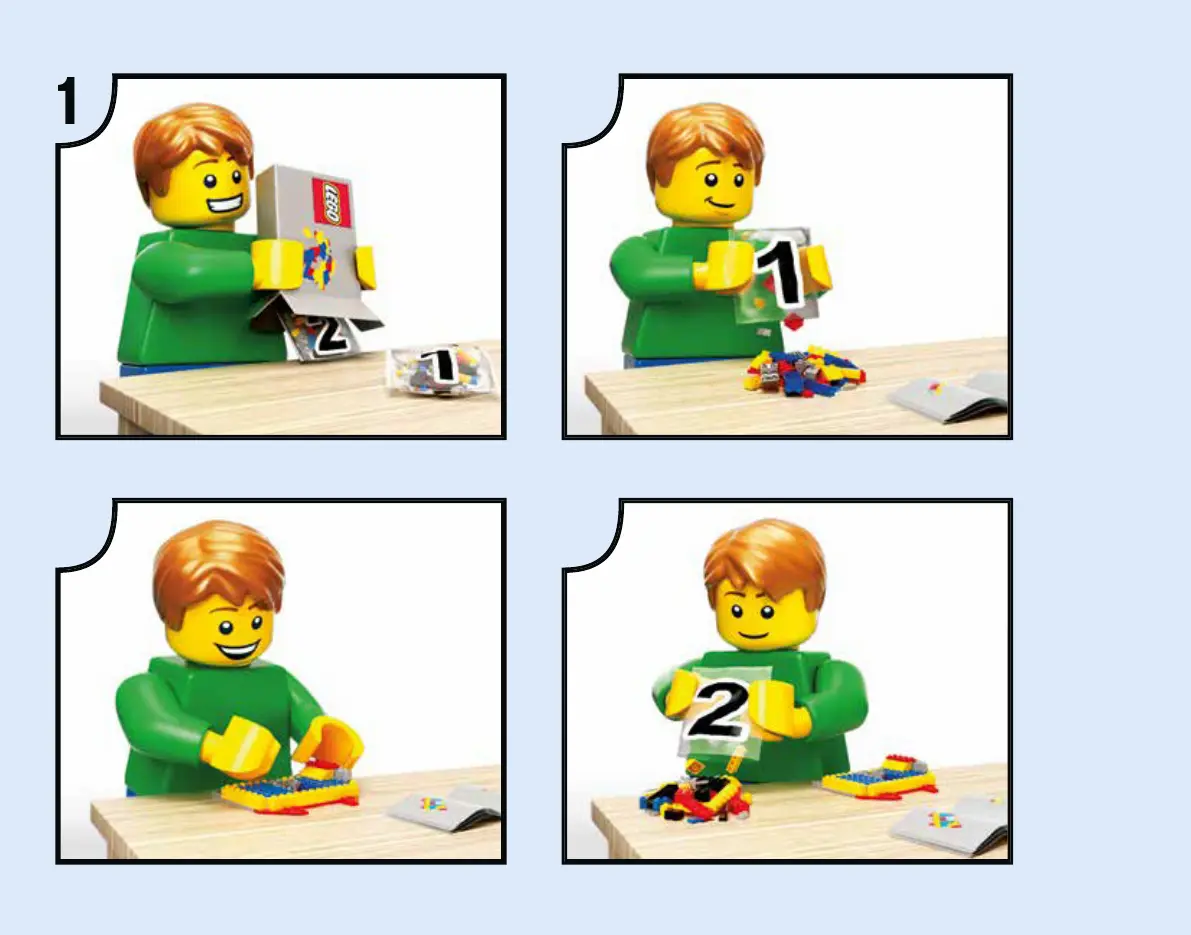 1

LEGO

2

1

1

2