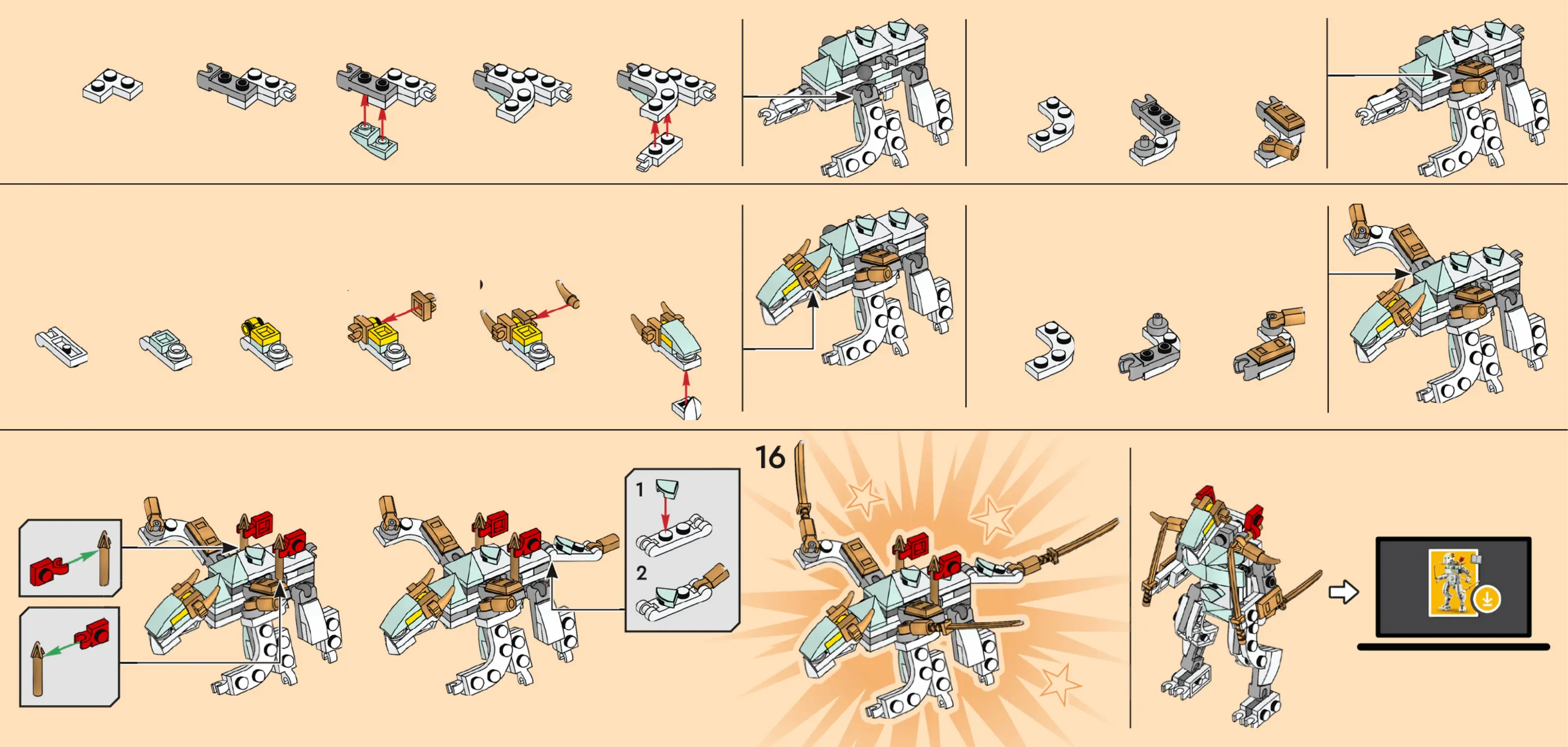 1

2

16