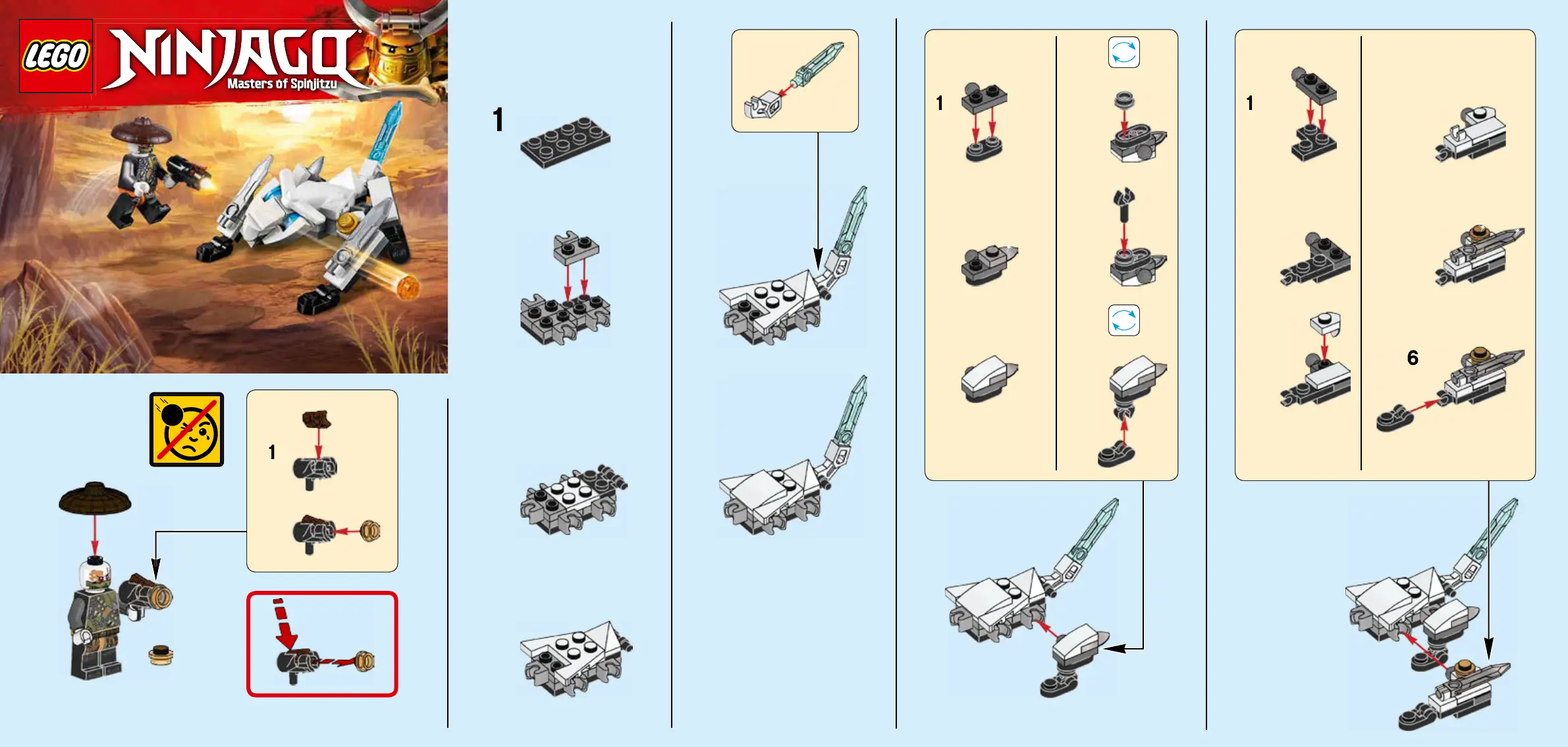 LEGO
NINJAGO
Masters of Spinjitzu

1

1

1

1

6