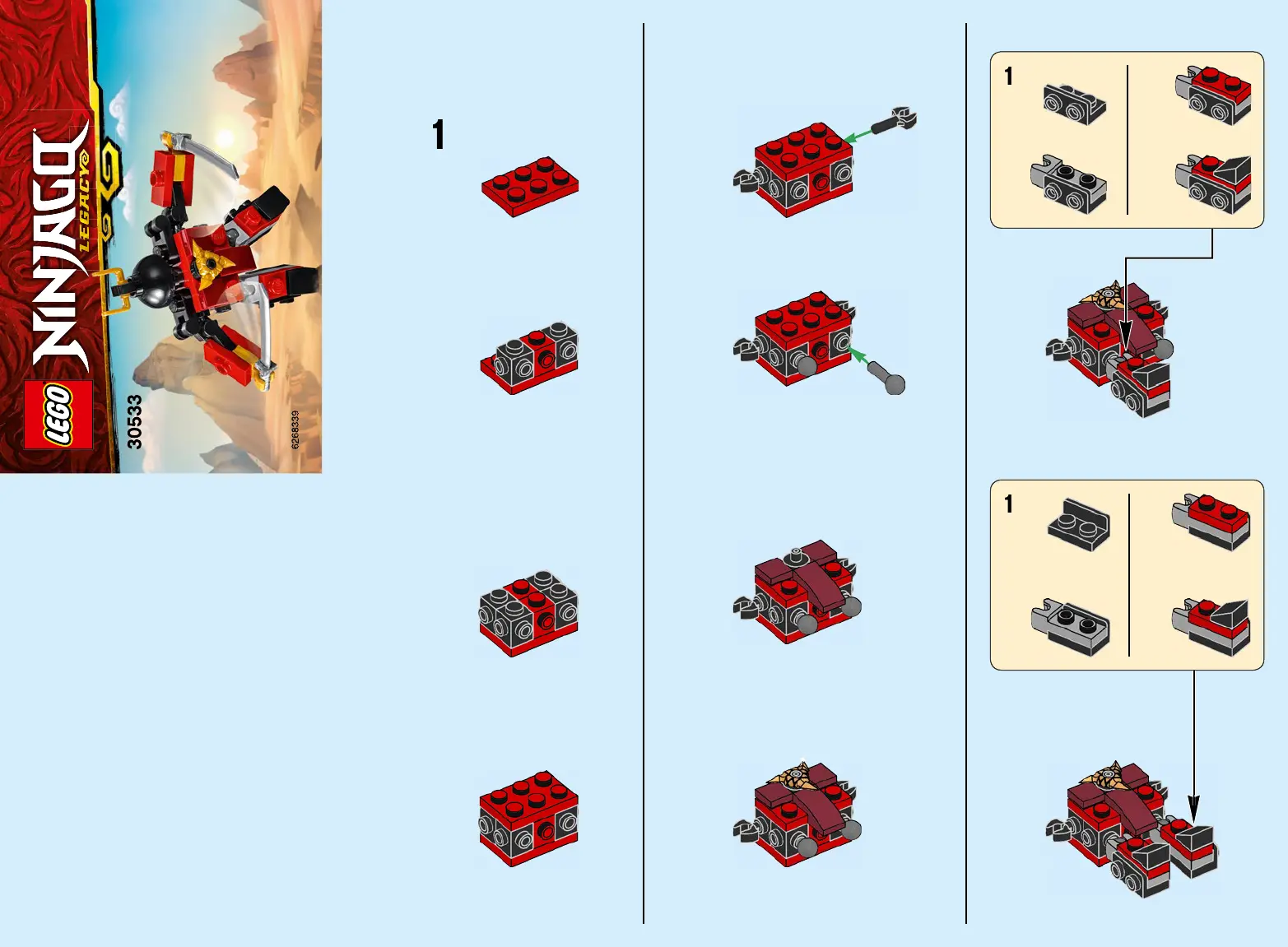 NINJAGO LEGACY

LEGO

30533

6268339

1

1

1