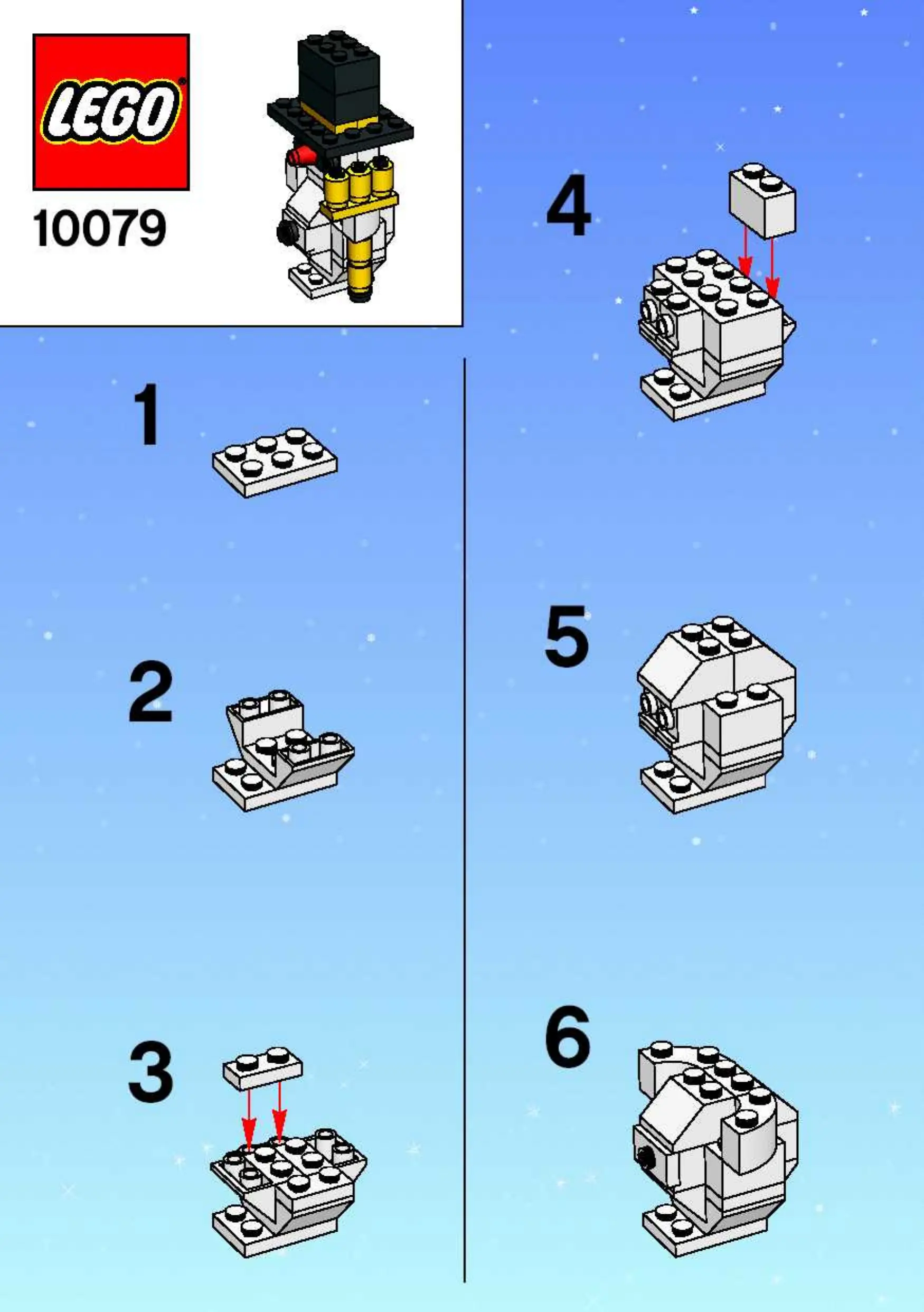 LEGO
10079

1

2

3

4

5

6