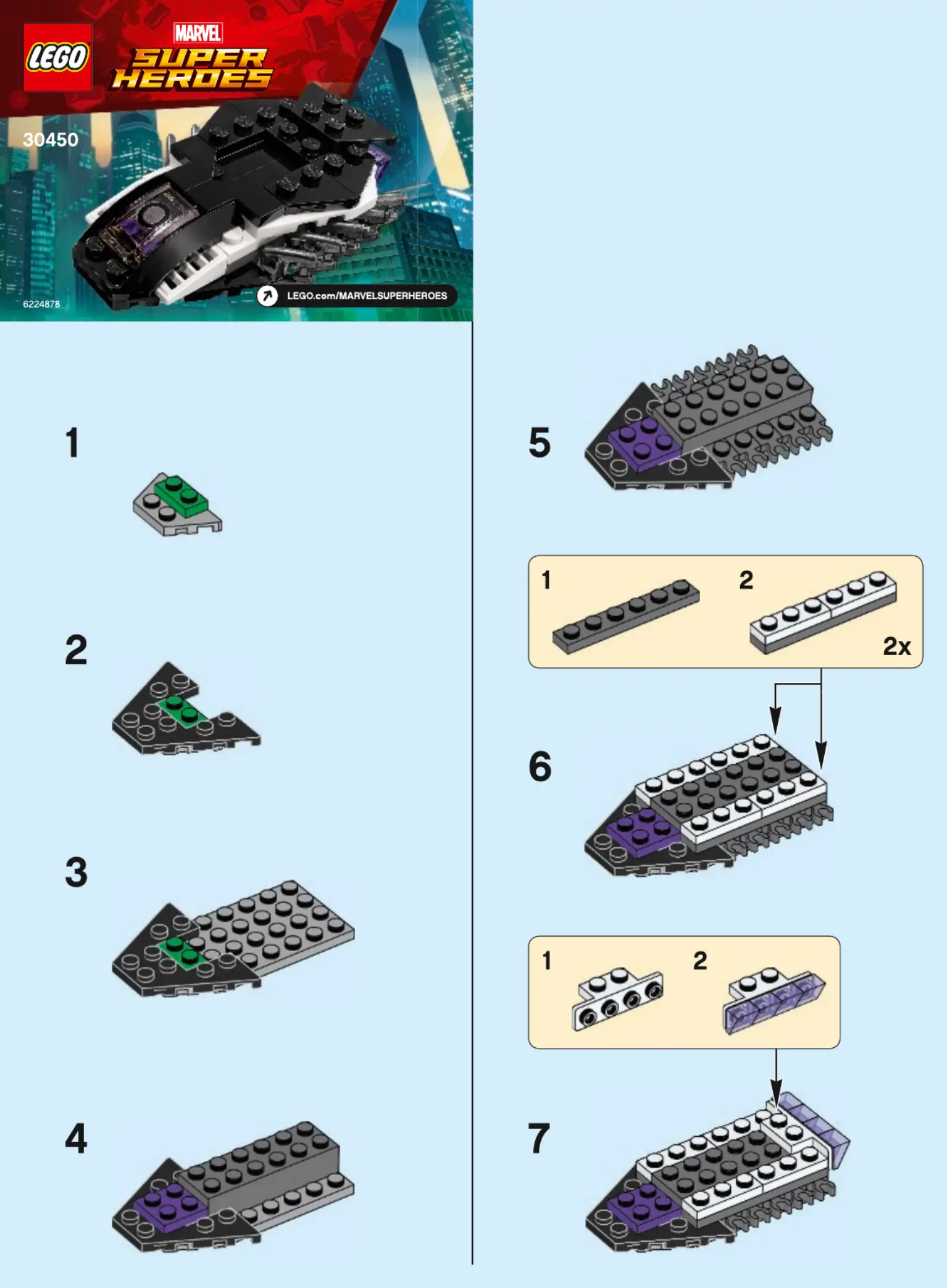 LEGO
MARVEL
SUPER HEROES
30450
6224878
LEGO.com/MARVELSUPERHEROES

1

2

3

4

5

1
2
2x

6

1
2

7