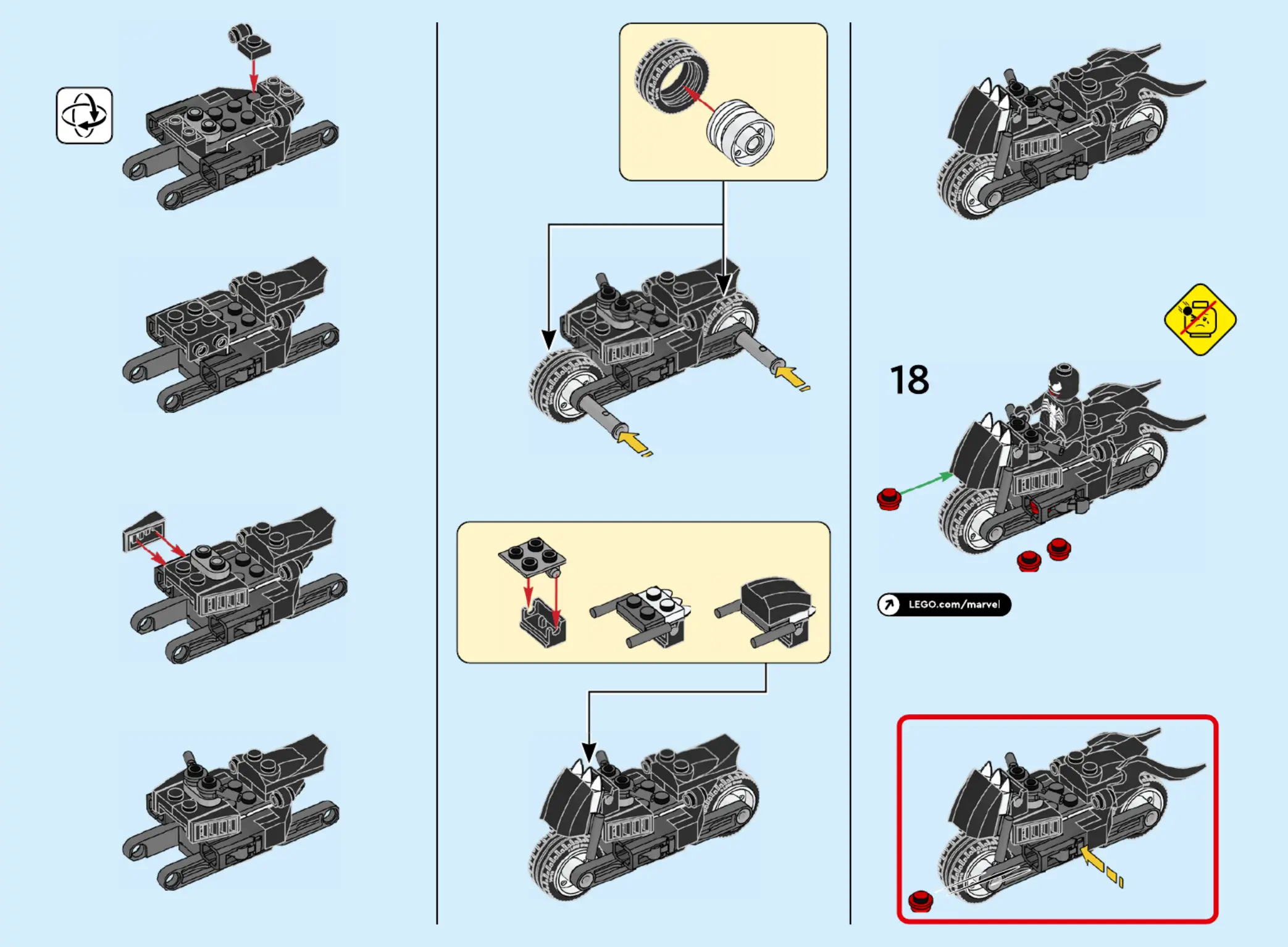 18

LEGO.com/marvel