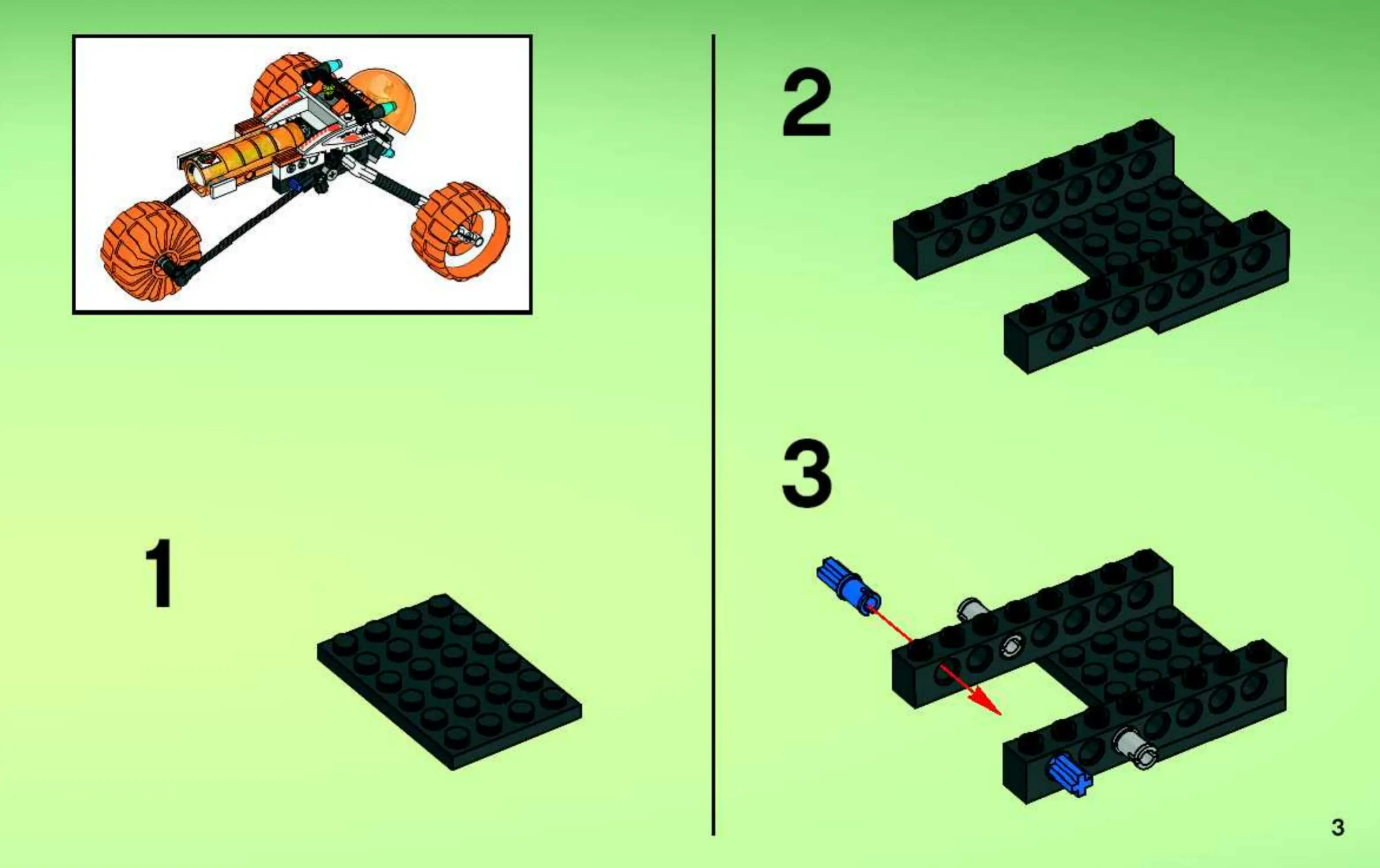 1

2

3

3