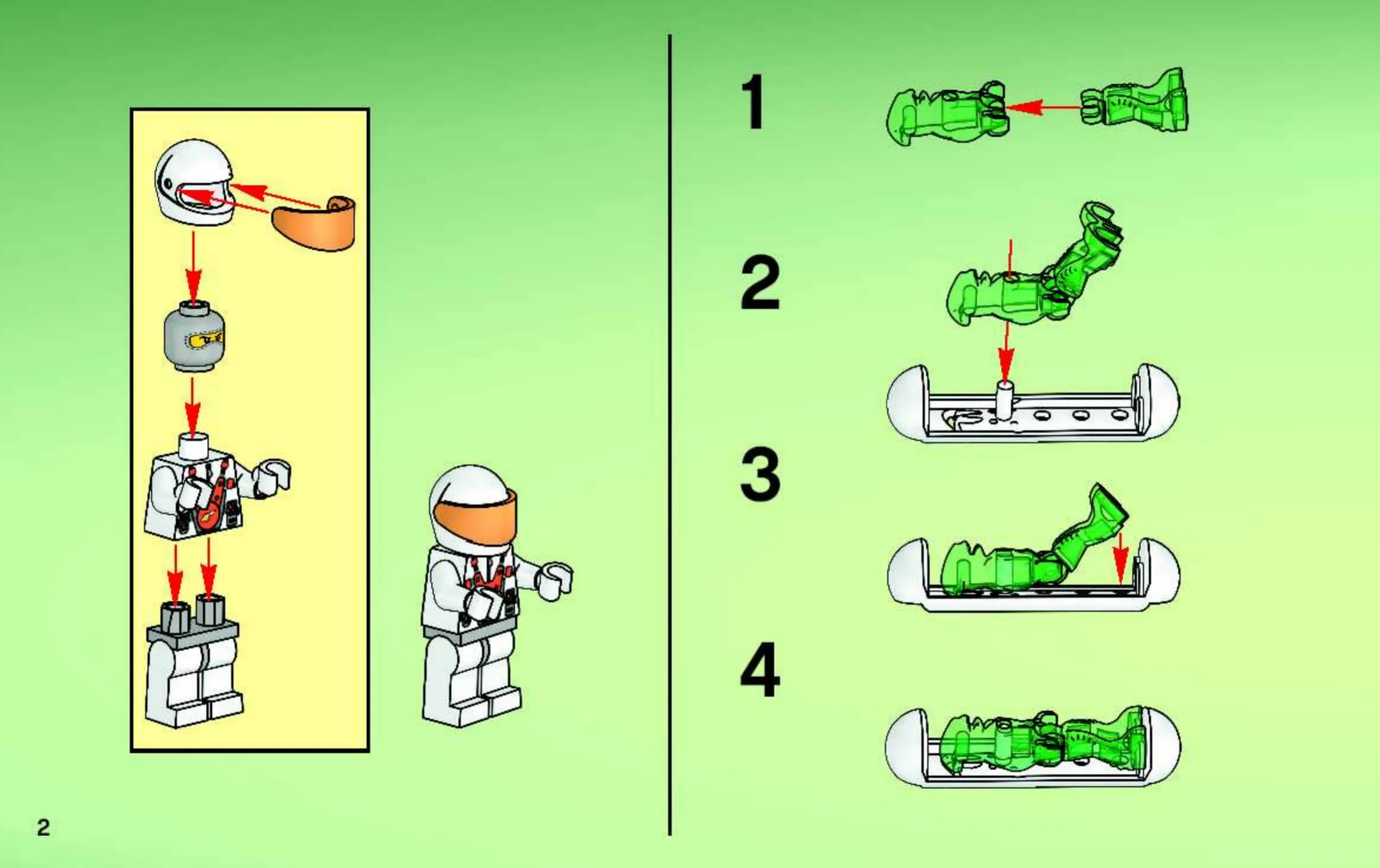 1

2

3

4

2