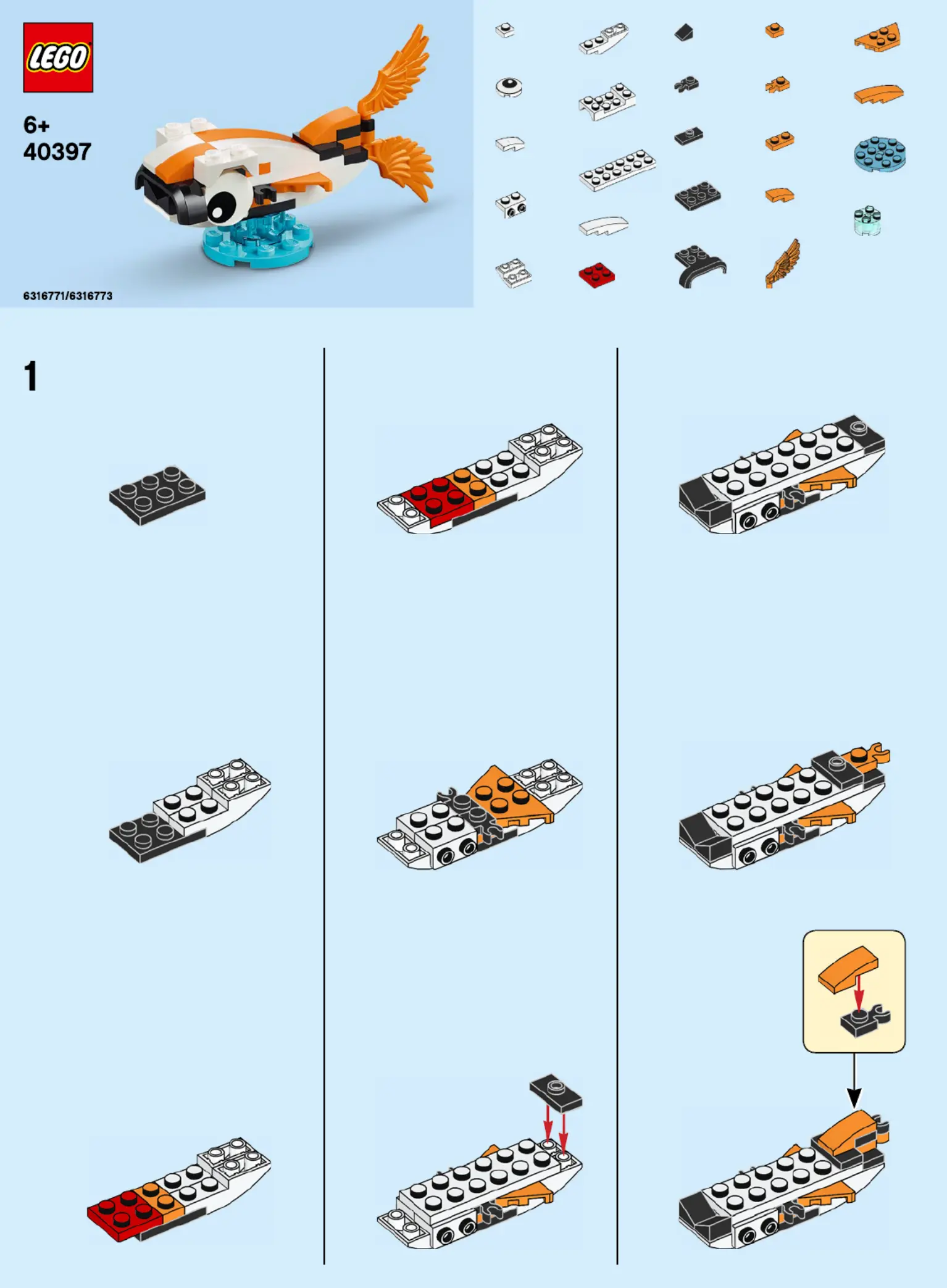 LEGO

6+
40397

6316771/6316773

1