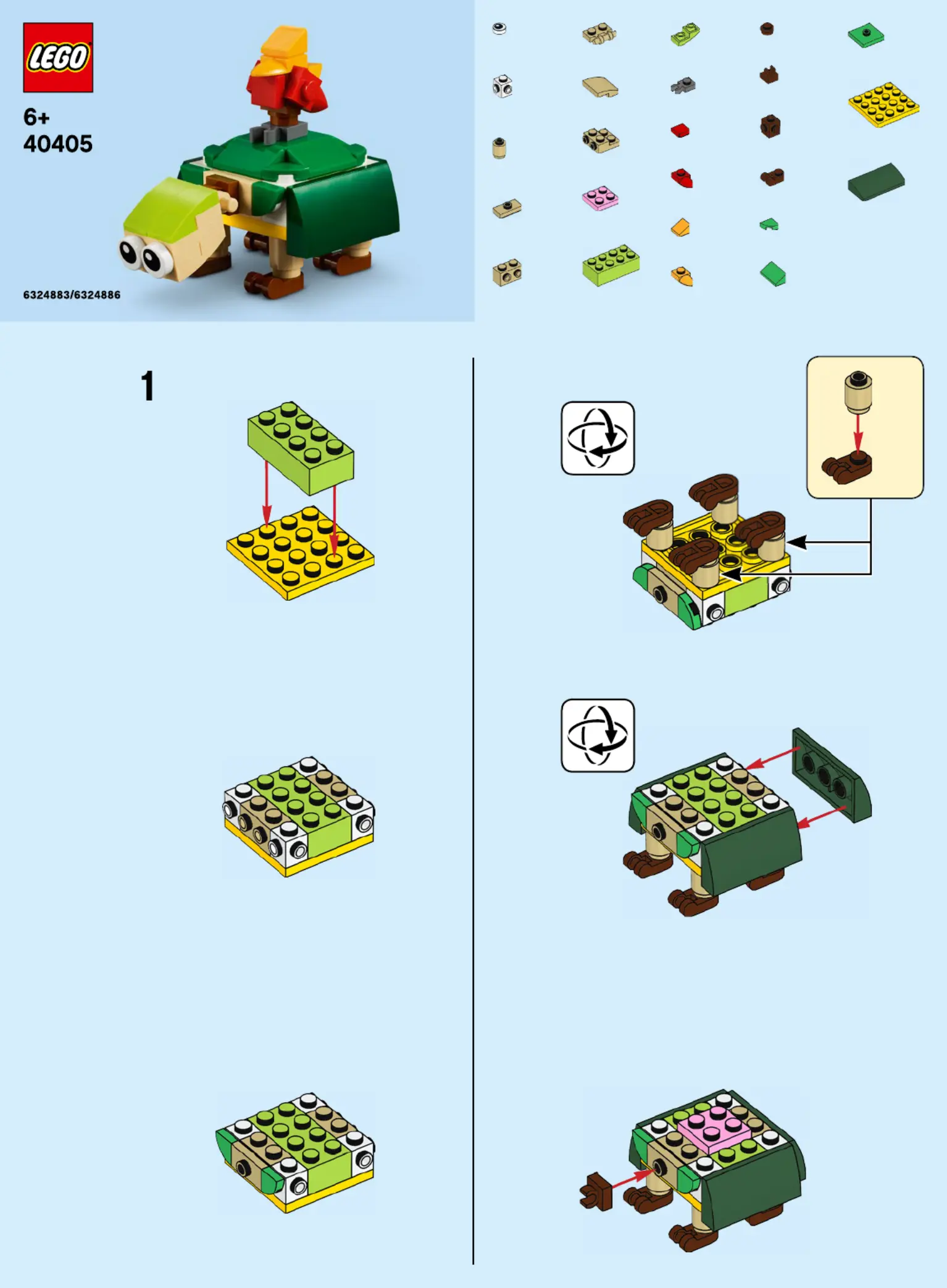 LEGO

6+
40405

6324883/6324886

1