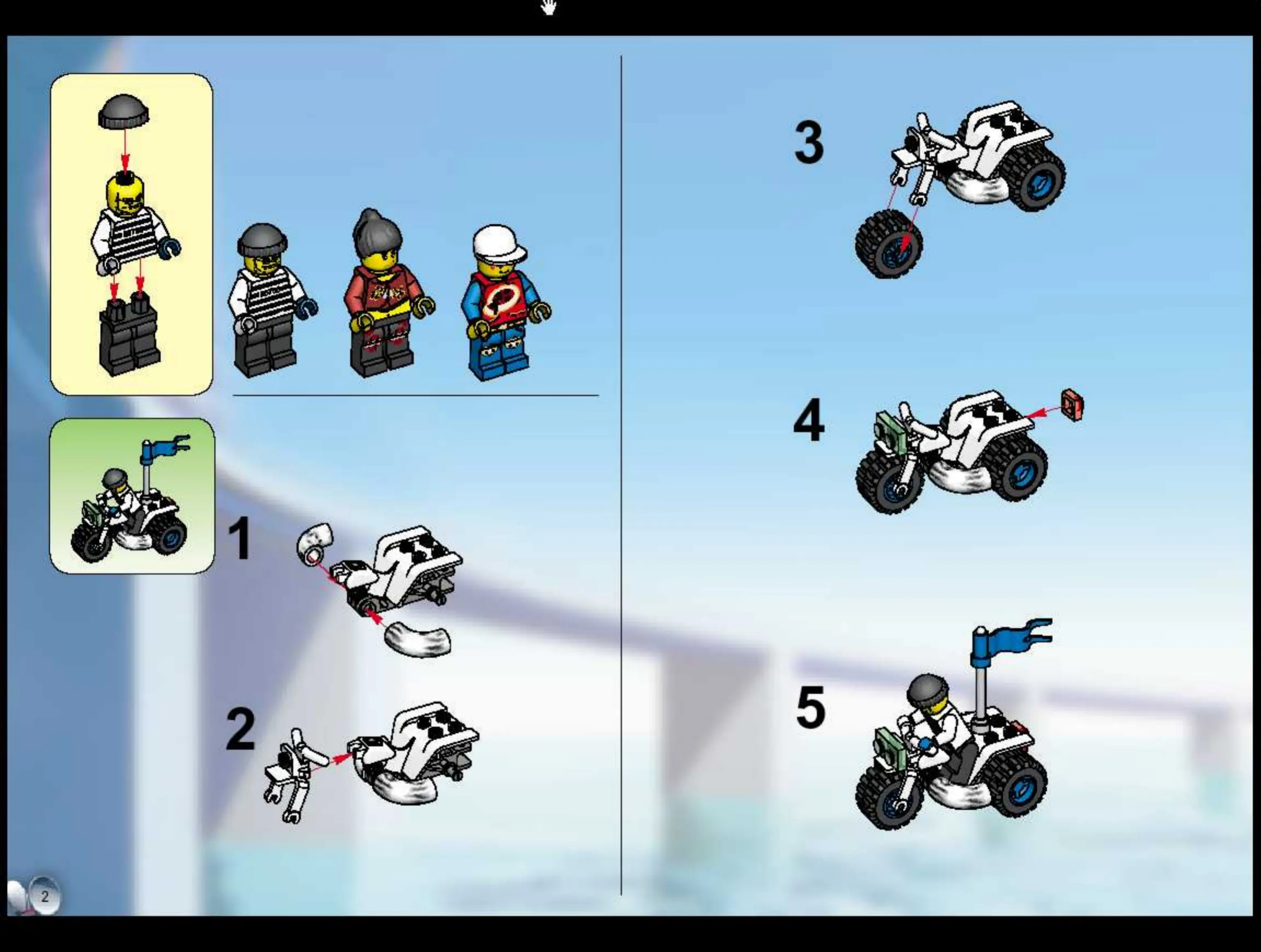 1

2

3

4

5

2