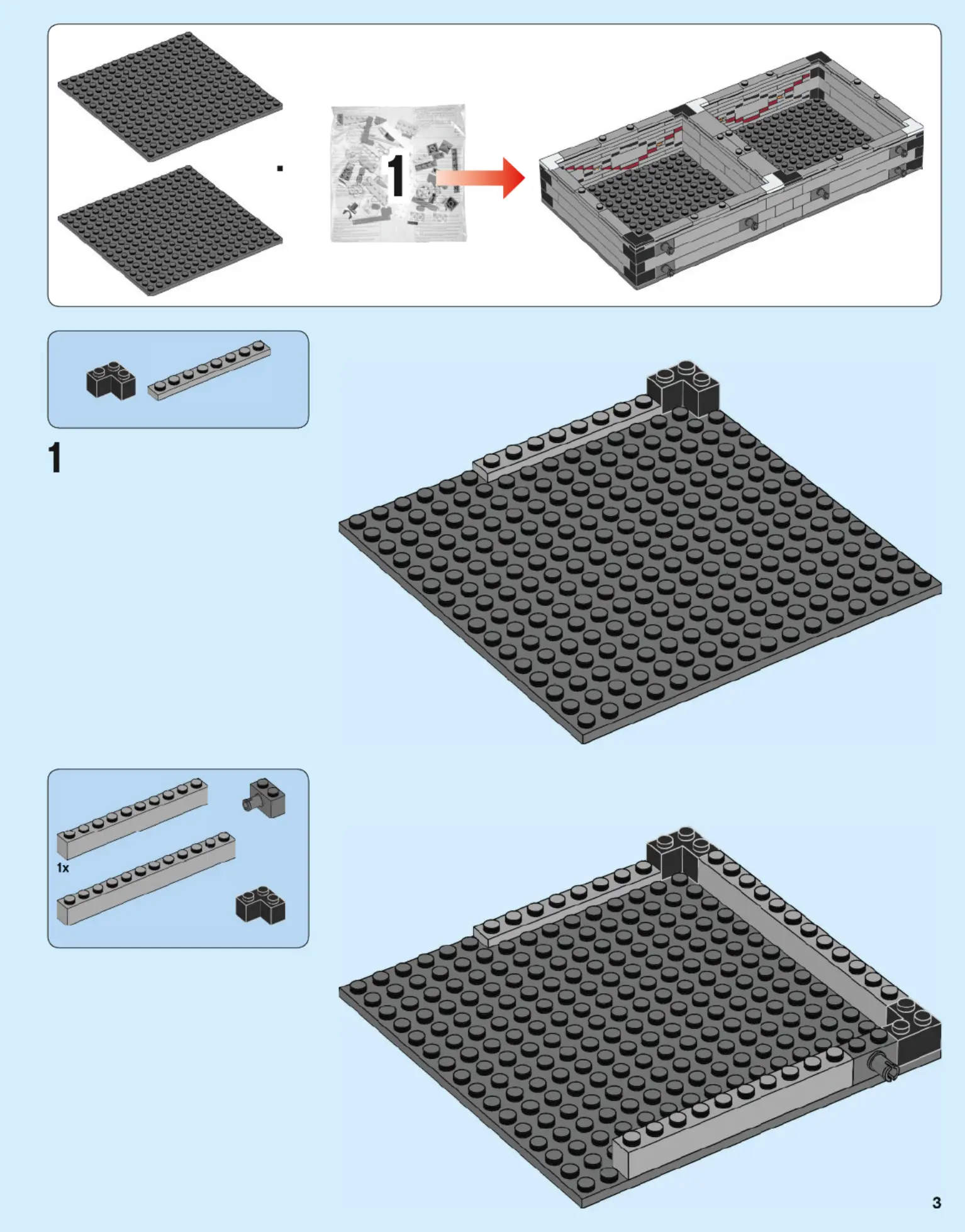 1

1

1x

3