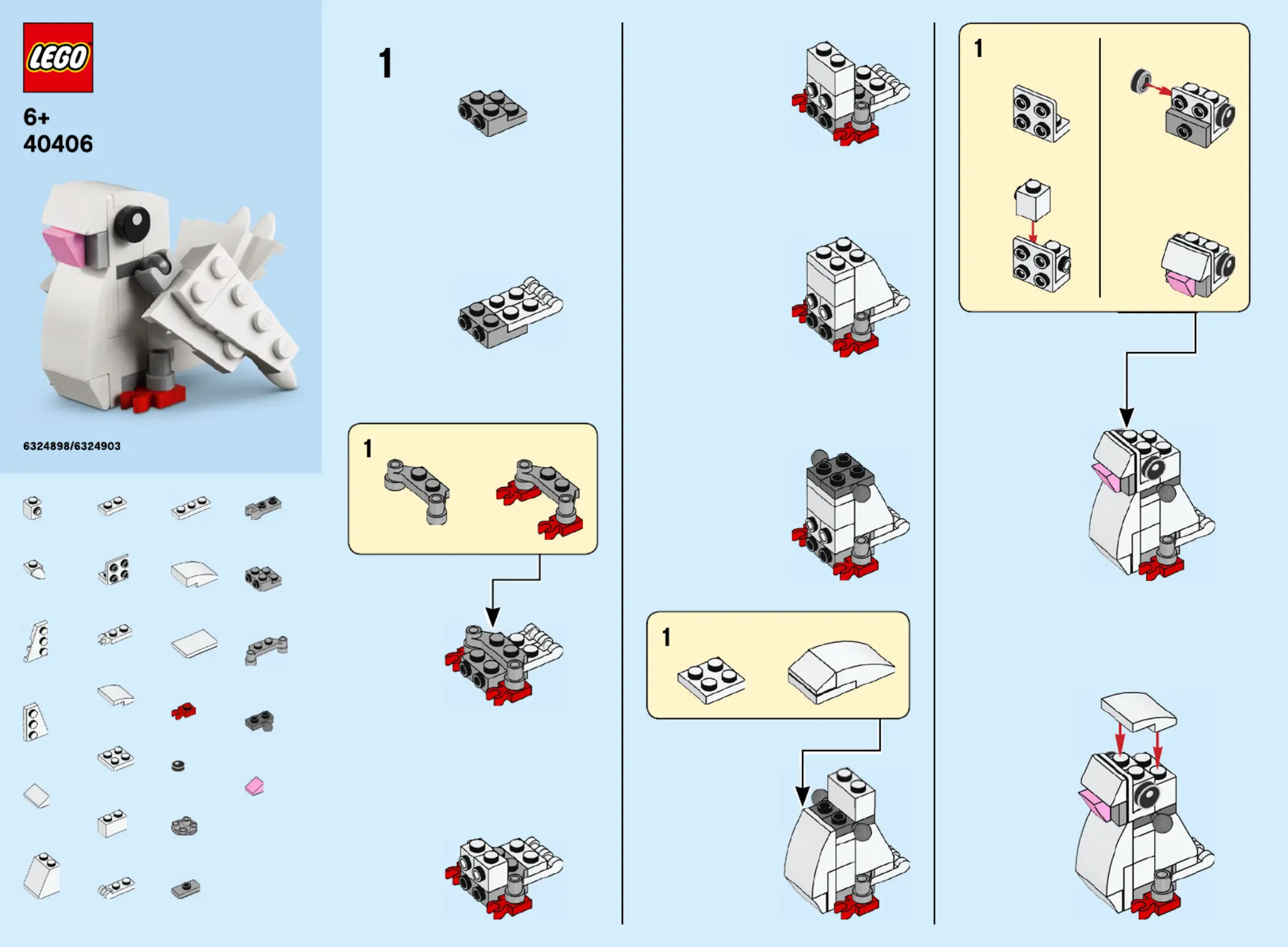 LEGO
6+
40406

6324898/6324903

1

1

1

1