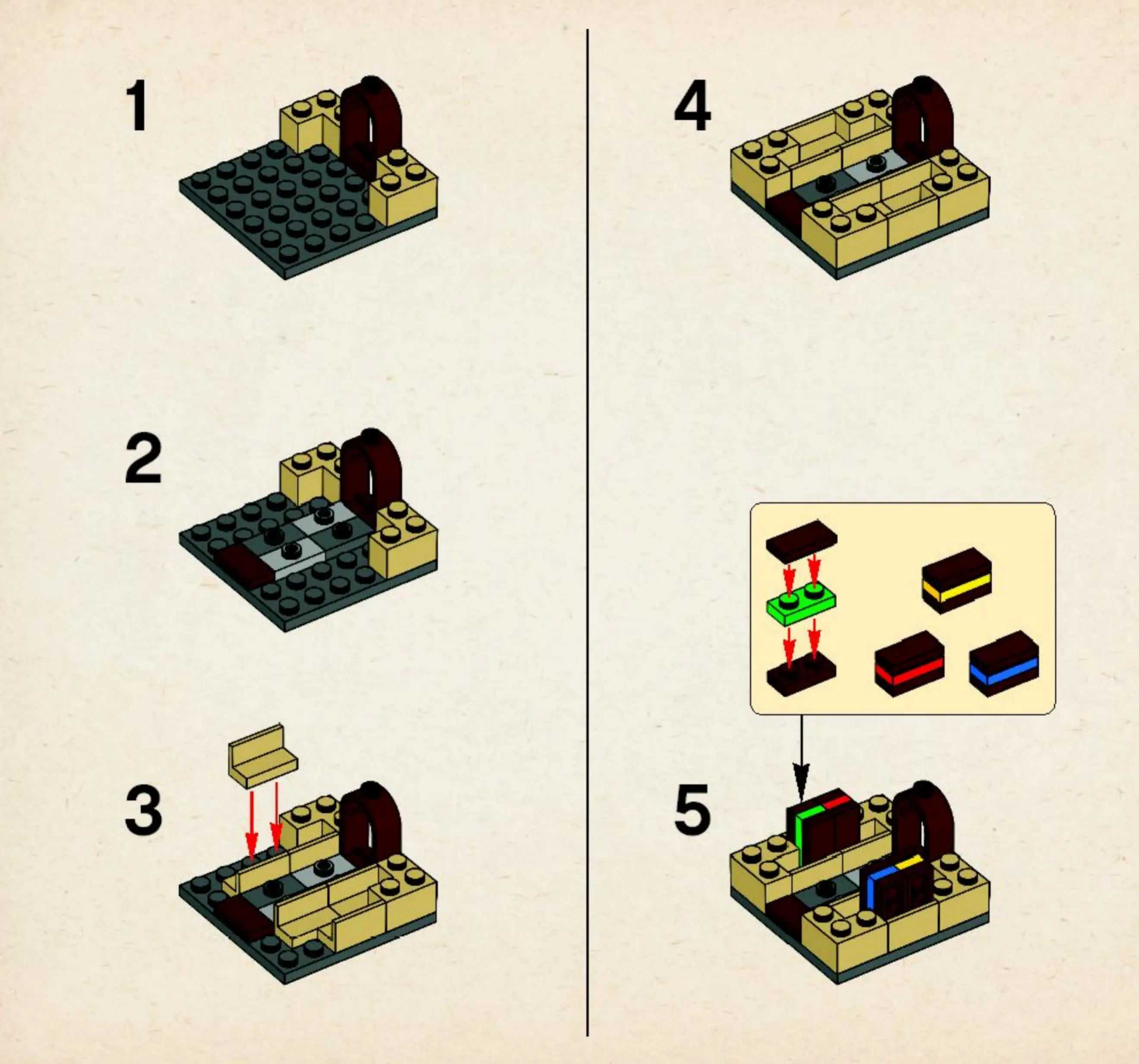 1

2

3

4

5