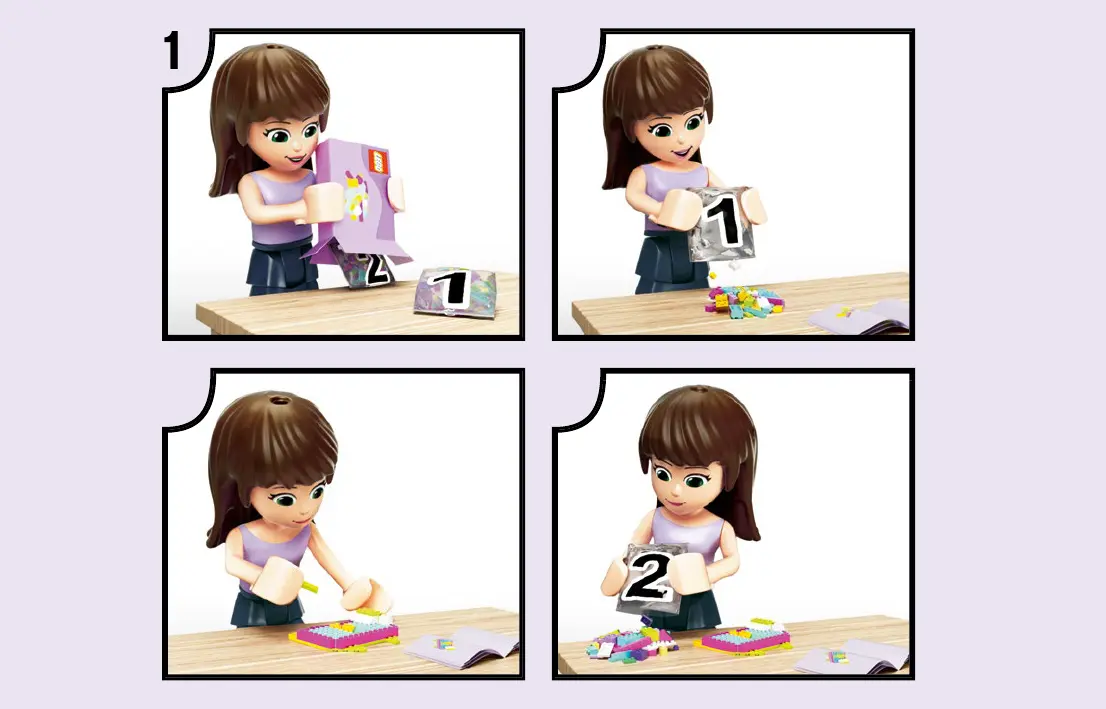 1

2

1

1

2