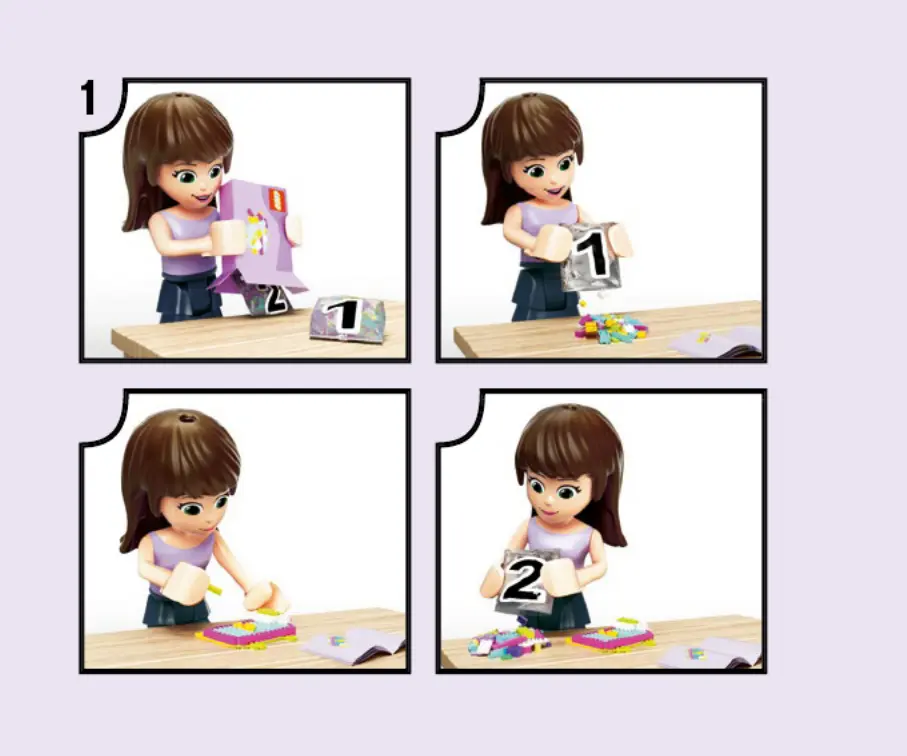 1

2

1

1

2