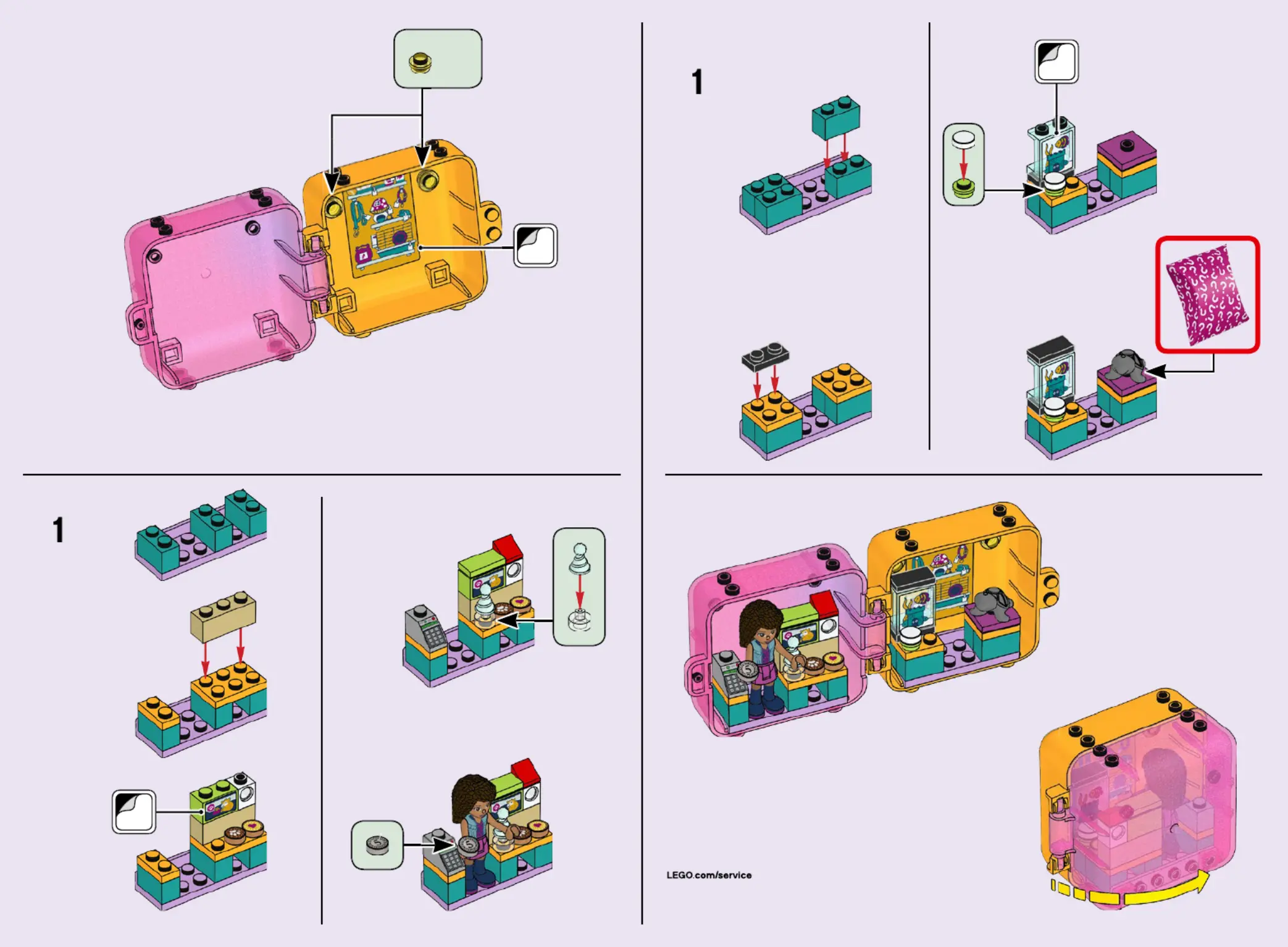 1

1

LEGO.com/service