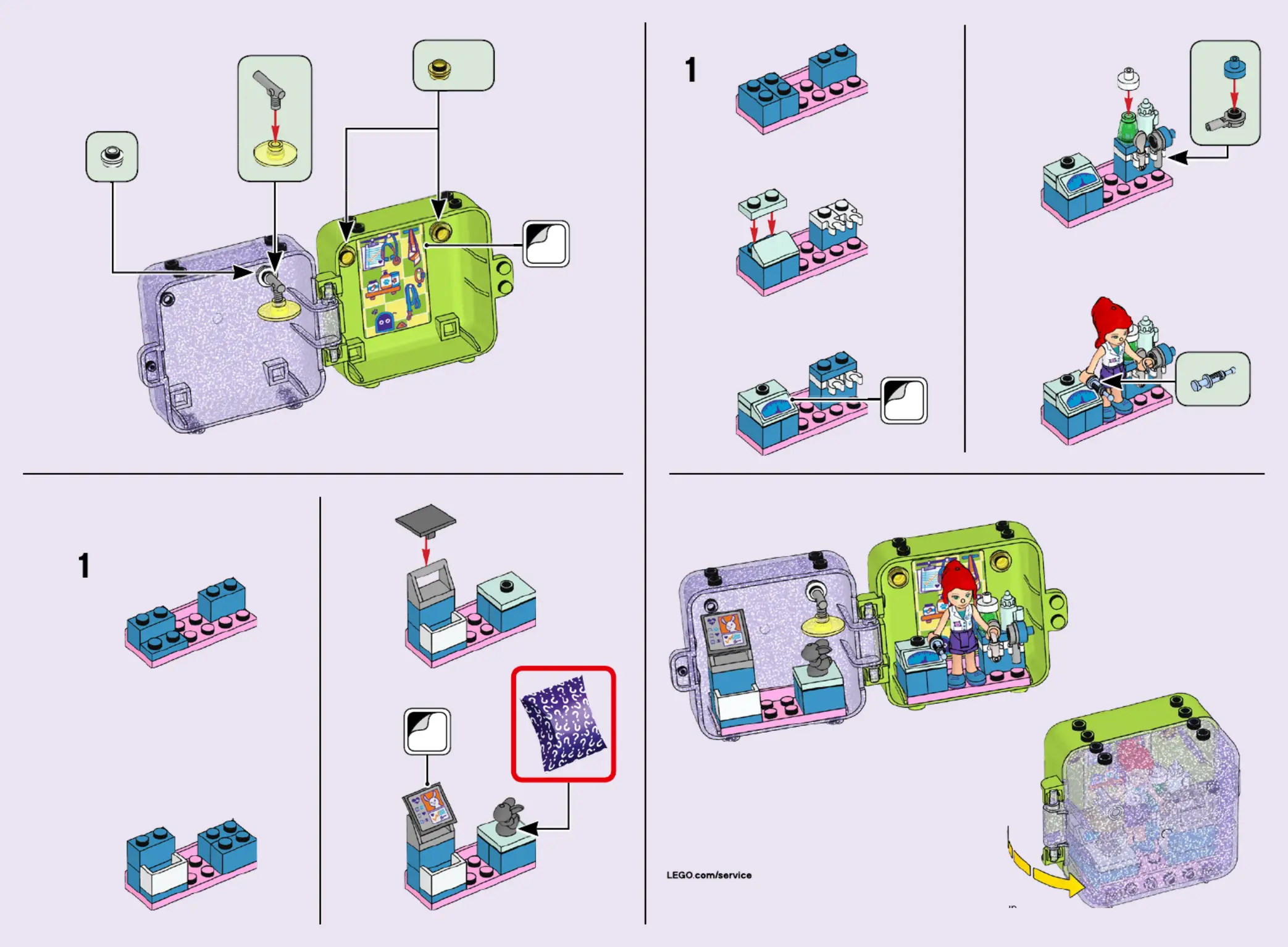 1

1

LEGO.com/service