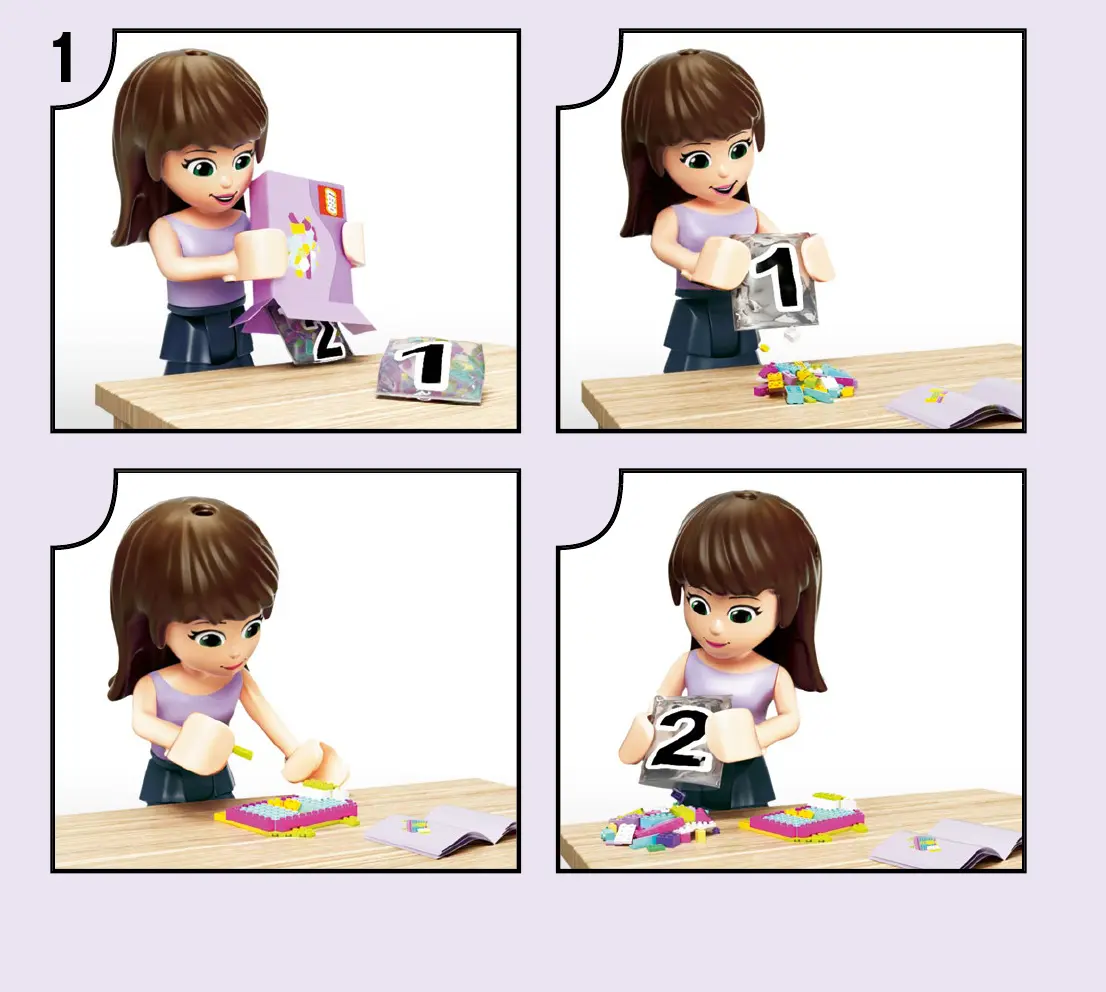 1

LEGO

2

1

1

2