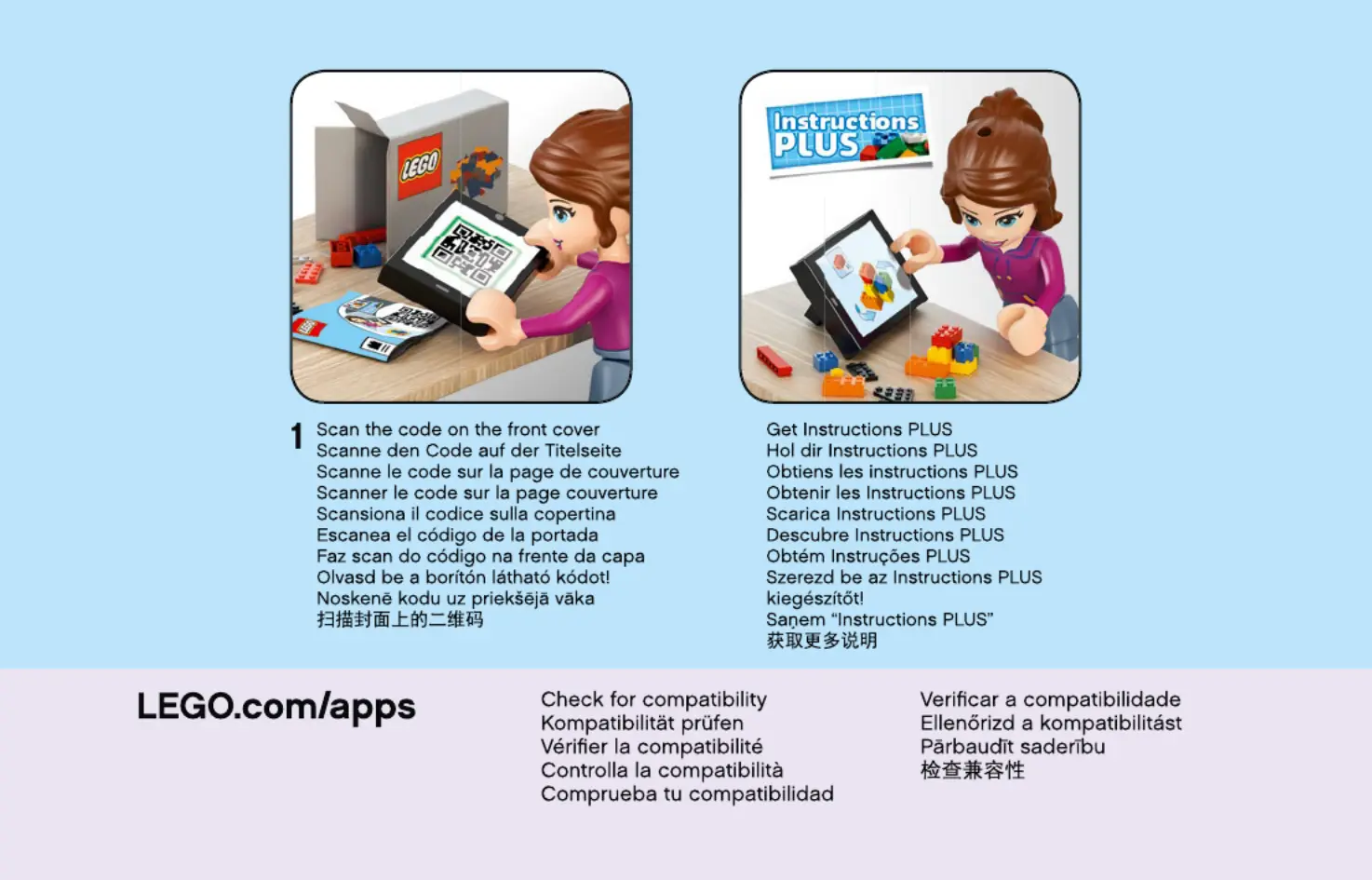 LEGO

Instructions PLUS

1 Scan the code on the front cover
Scanne den Code auf der Titelseite
Scanne le code sur la page de couverture
Scanner le code sur la page couverture
Scansiona il codice sulla copertina
Escanea el código de la portada
Faz scan do código na frente da capa
Olvasd be a borítón látható kódot!
Noskenē kodu uz priekšējā vāka
扫描封面上的二维码

Get Instructions PLUS
Hol dir Instructions PLUS
Obtiens les instructions PLUS
Obtenir les Instructions PLUS
Scarica Instructions PLUS
Descubre Instructions PLUS
Obtém Instruções PLUS
Szerezd be az Instructions PLUS kiegészítőt!
Saņem "Instructions PLUS"
获取更多说明

LEGO.com/apps

Check for compatibility
Kompatibilität prüfen
Vérifier la compatibilité
Controlla la compatibilità
Comprueba tu compatibilidad

Verificar a compatibilidade
Ellenőrizd a kompatibilitást
Pārbaudīt saderību
检查兼容性