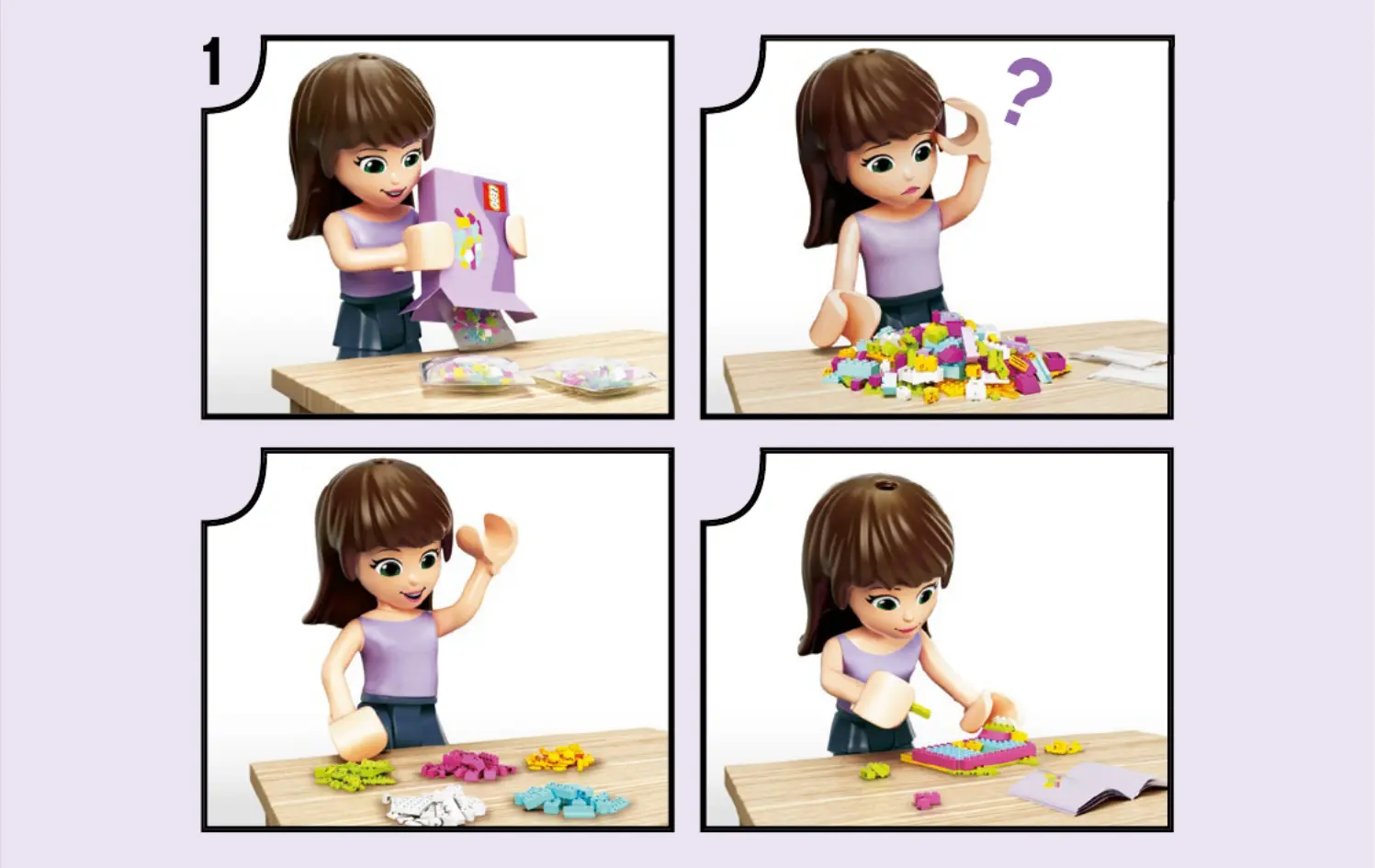 1

?