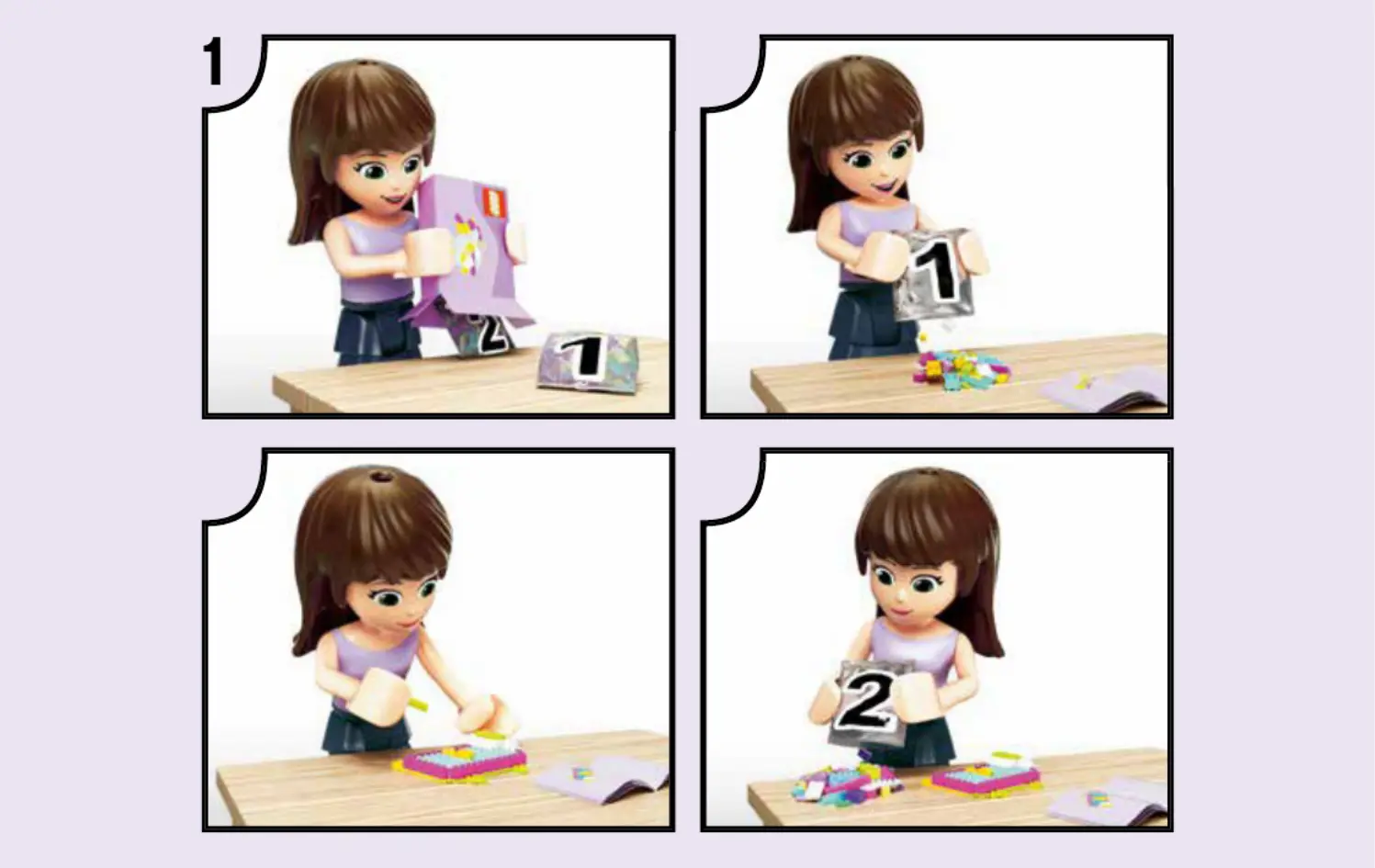 1

2 1

1

2