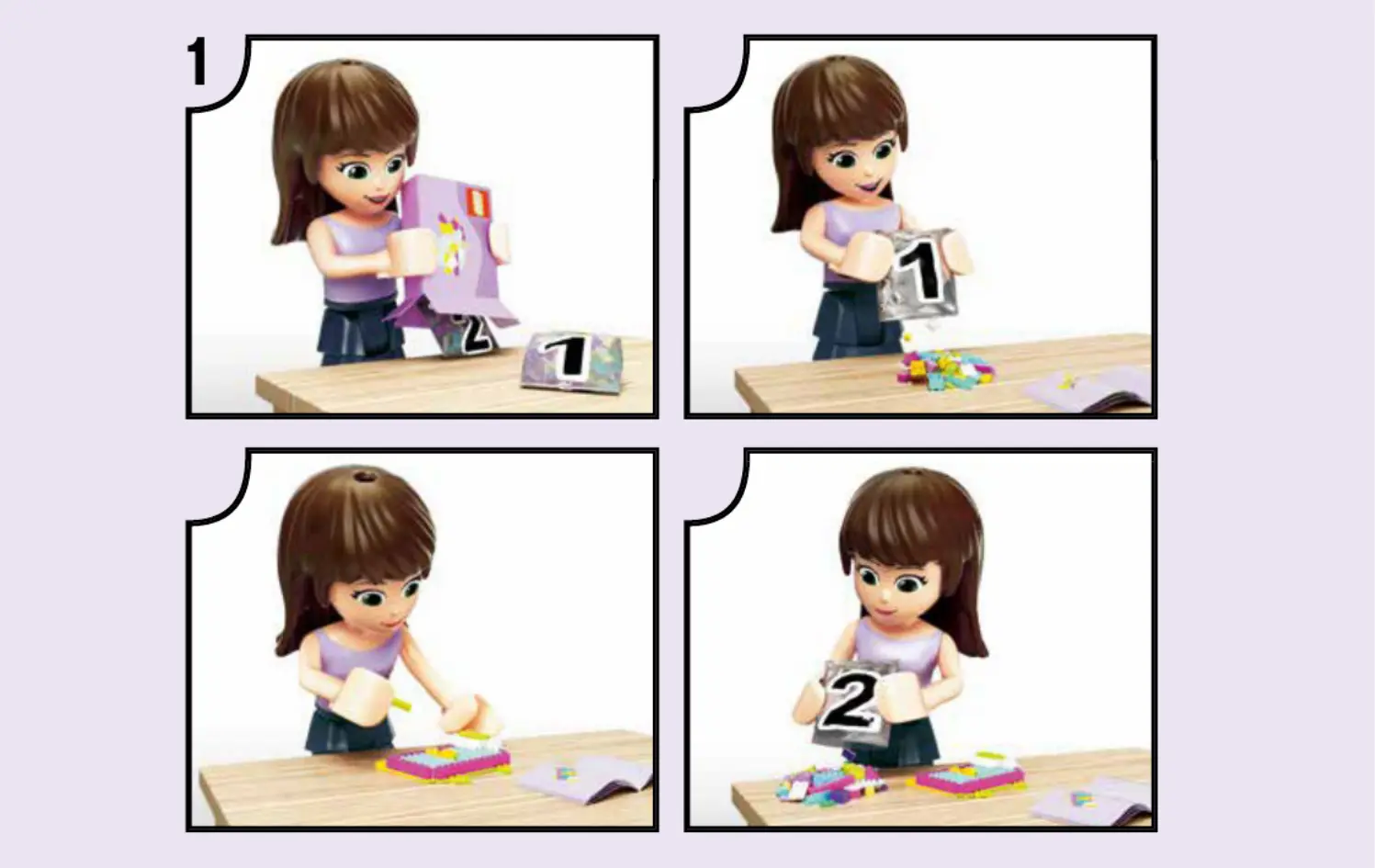 1

2

1

1

2