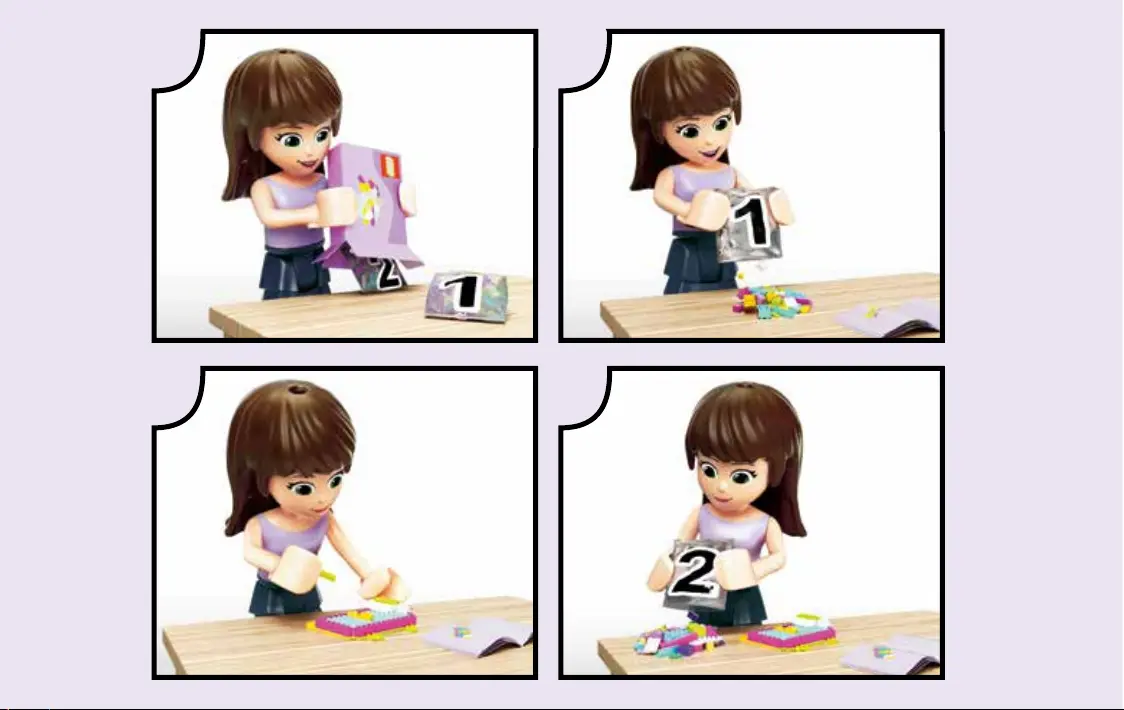 2
1

1

2