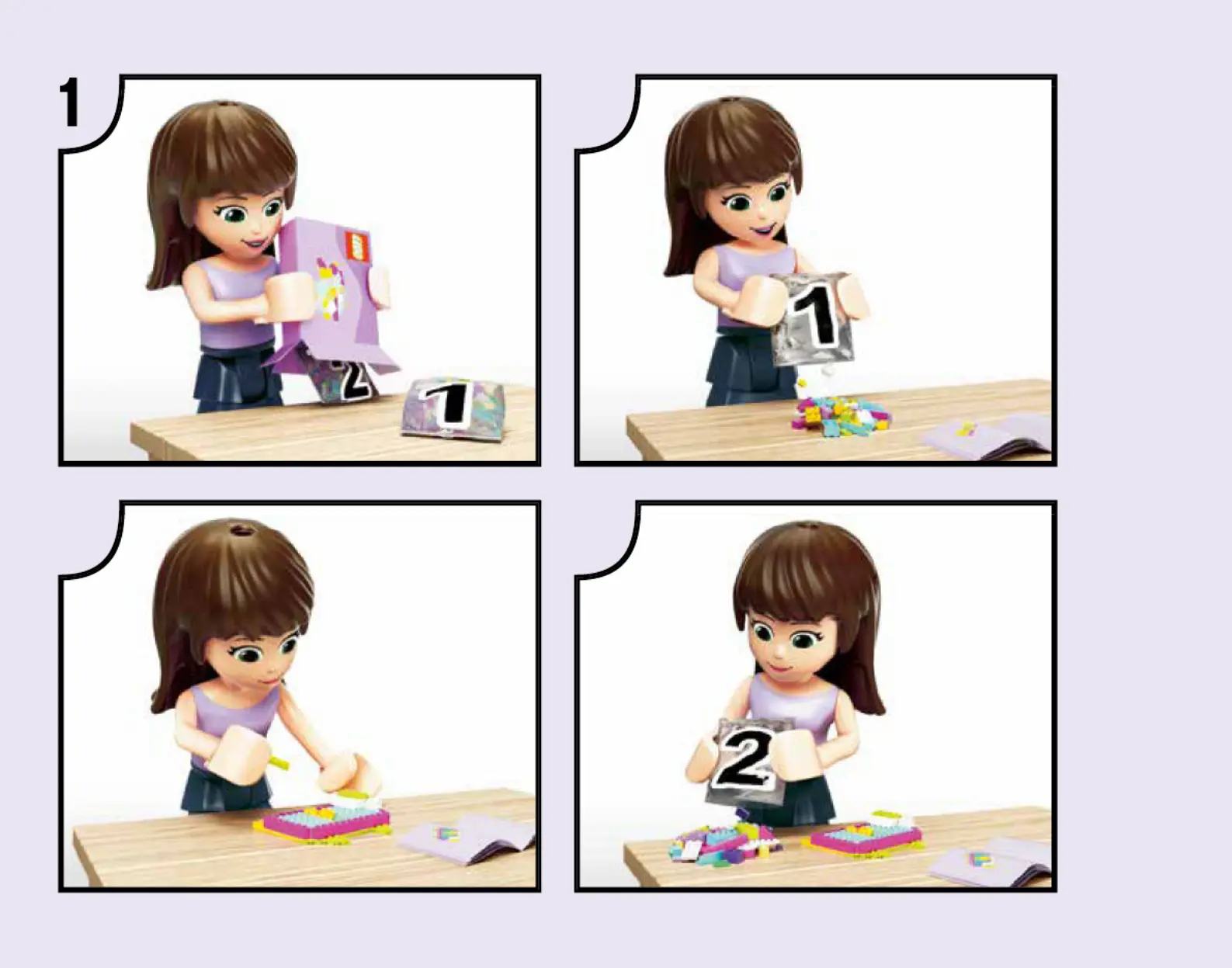 1

2

1

1

2