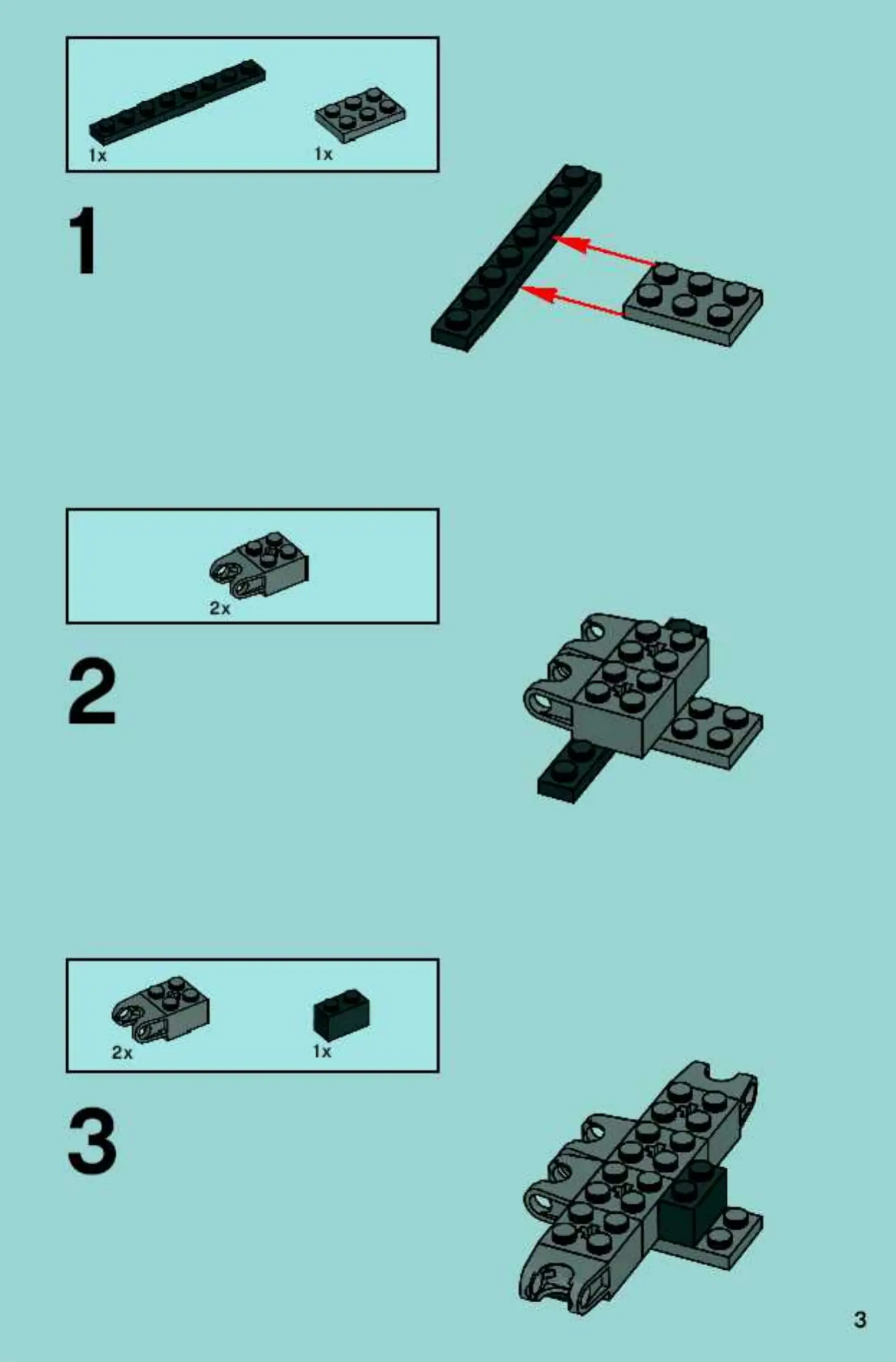 1x

1x

1

2x

2

2x

1x

3

3