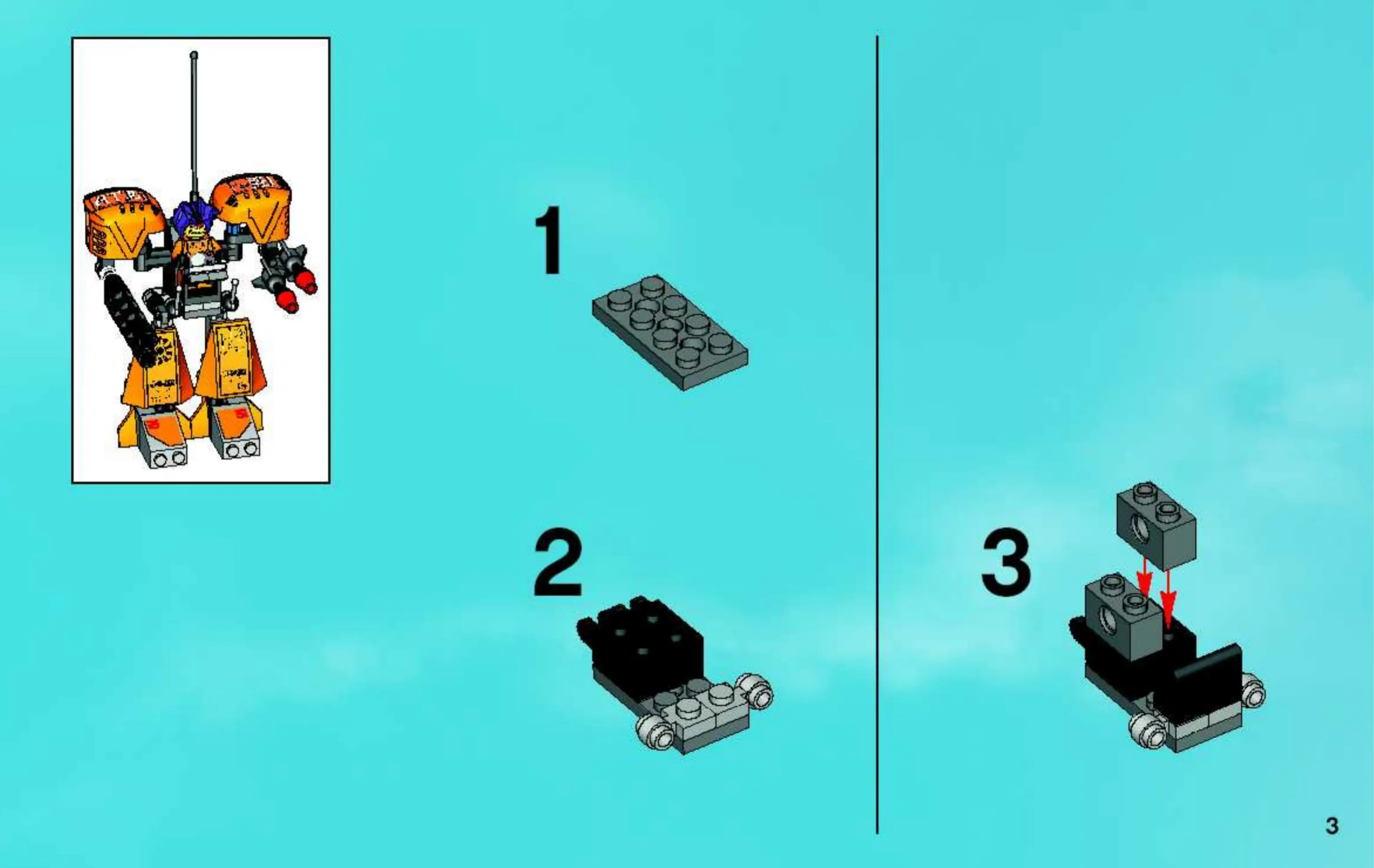 1

2

3

3