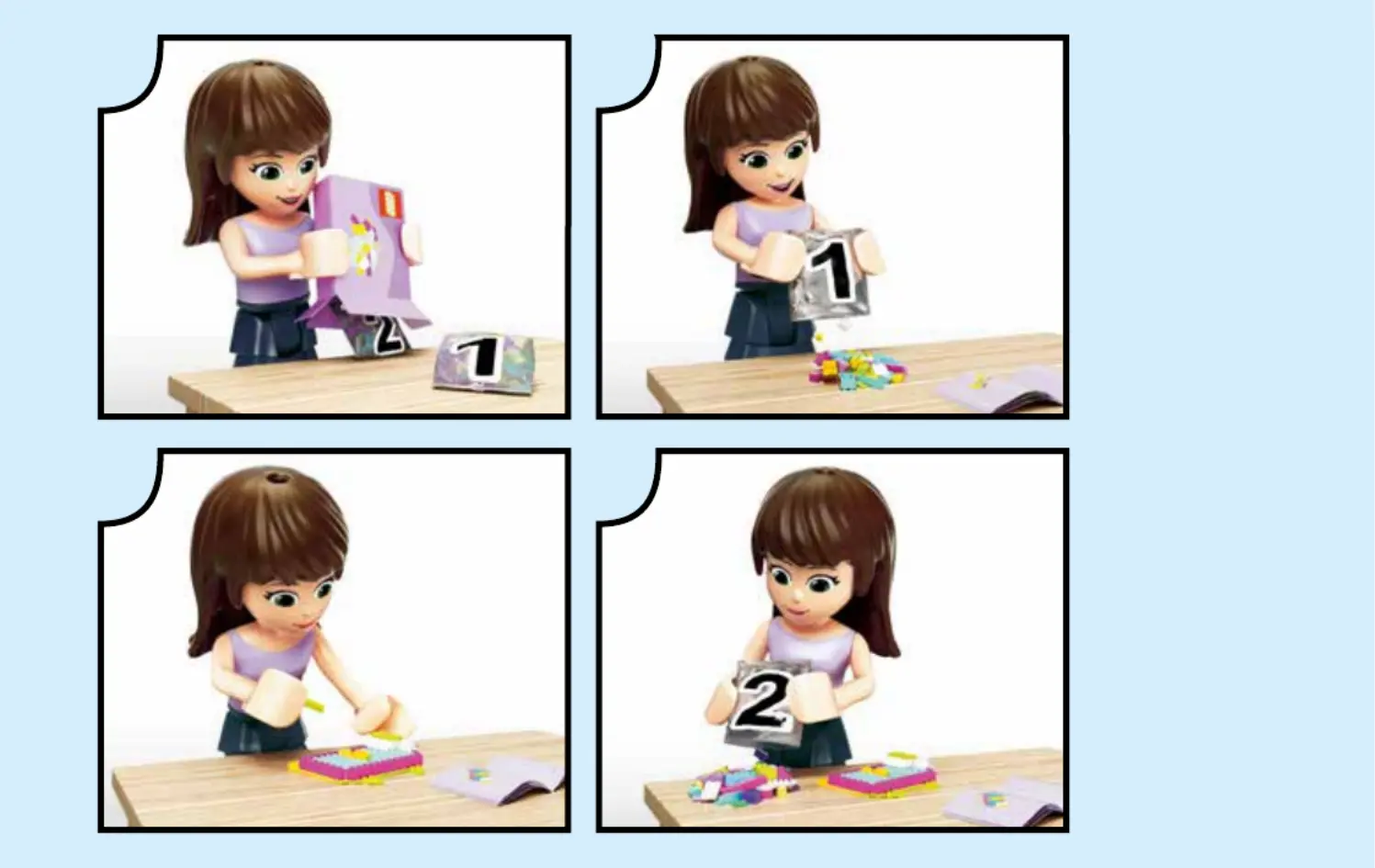 2 1

1

2