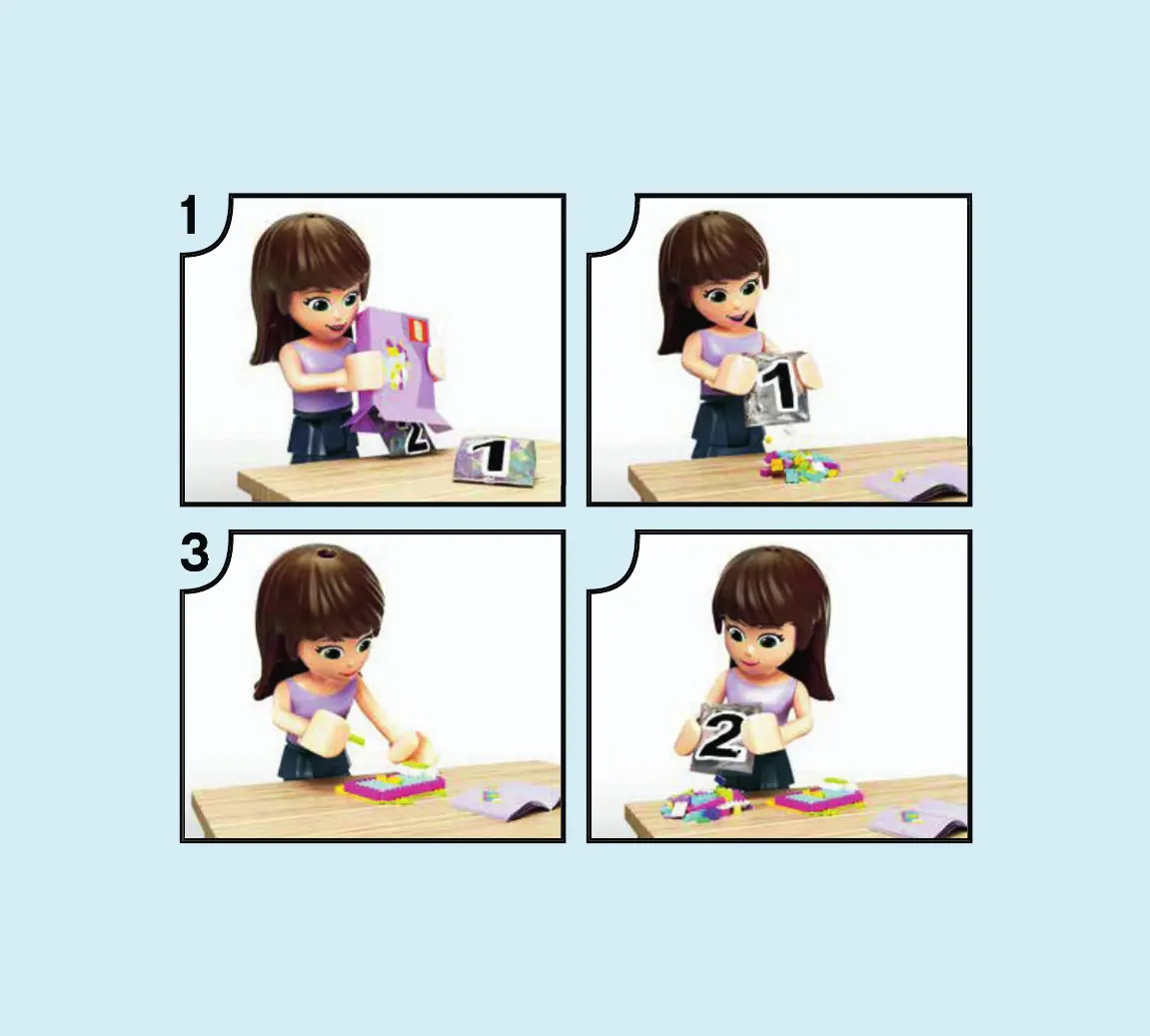 1

2

1

1

3

2