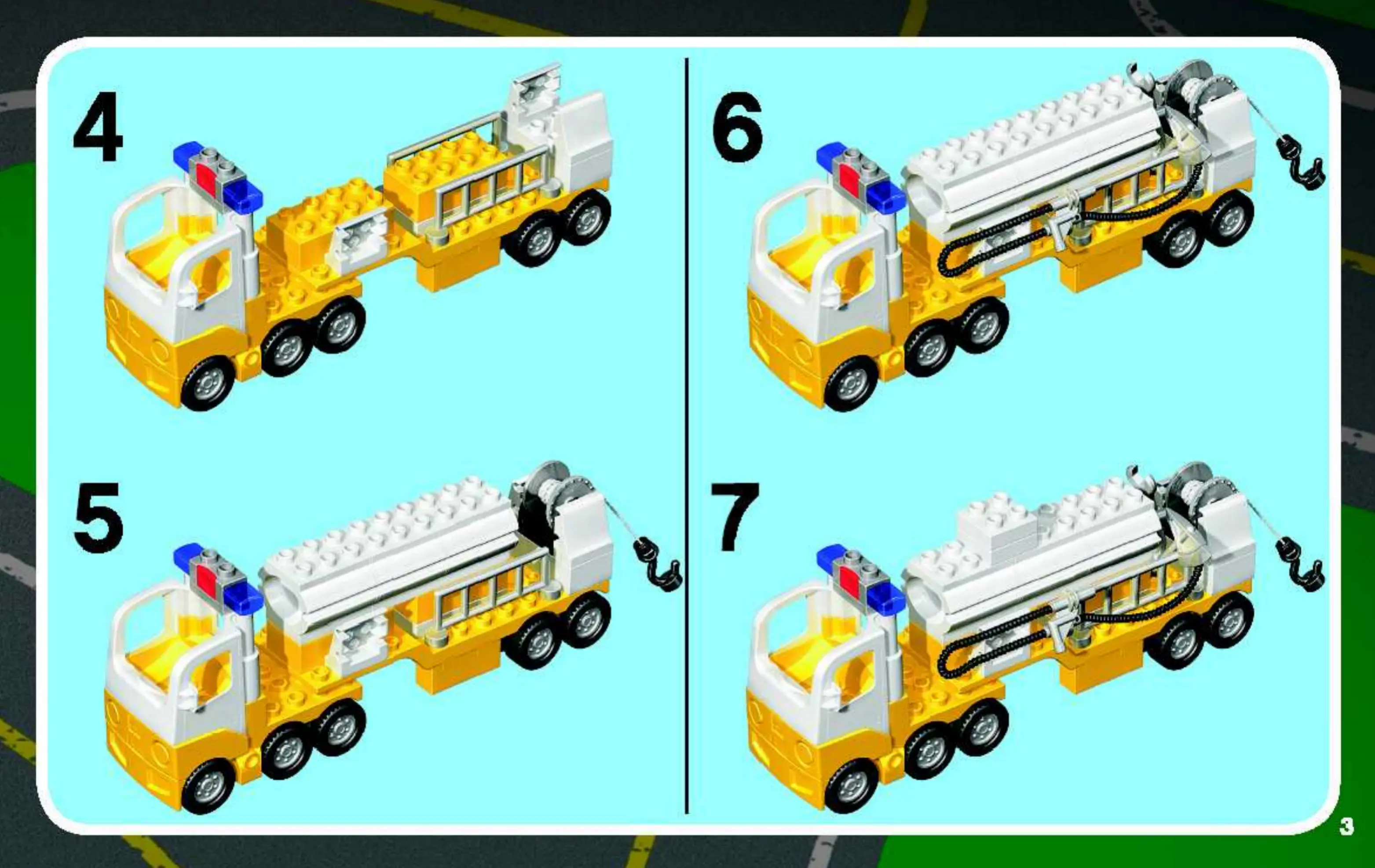 4

5

6

7

3