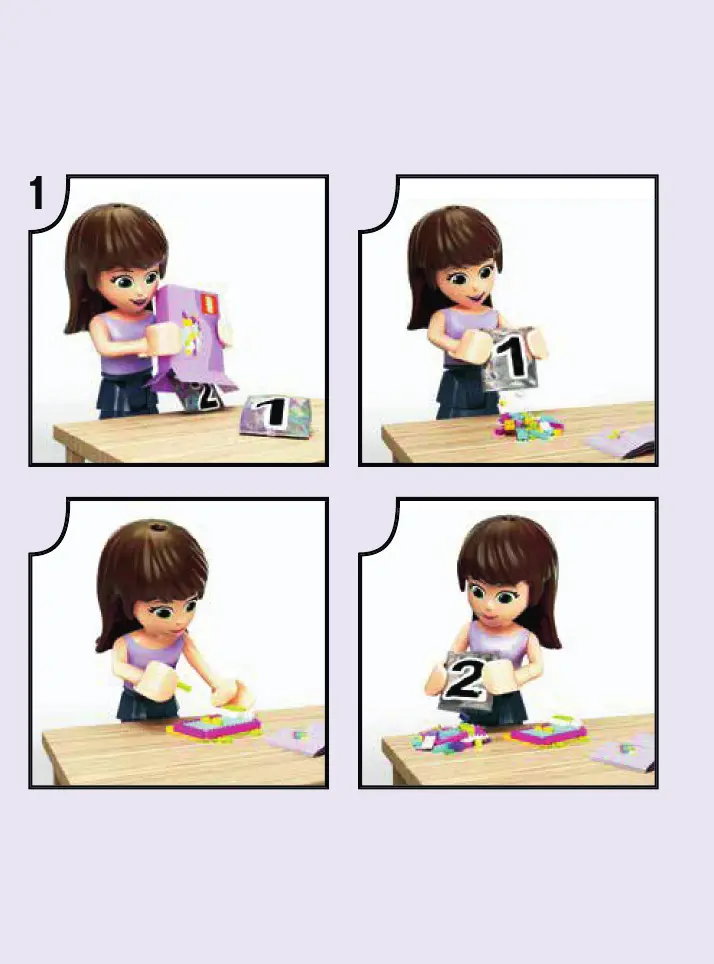 1

2 1

1

2