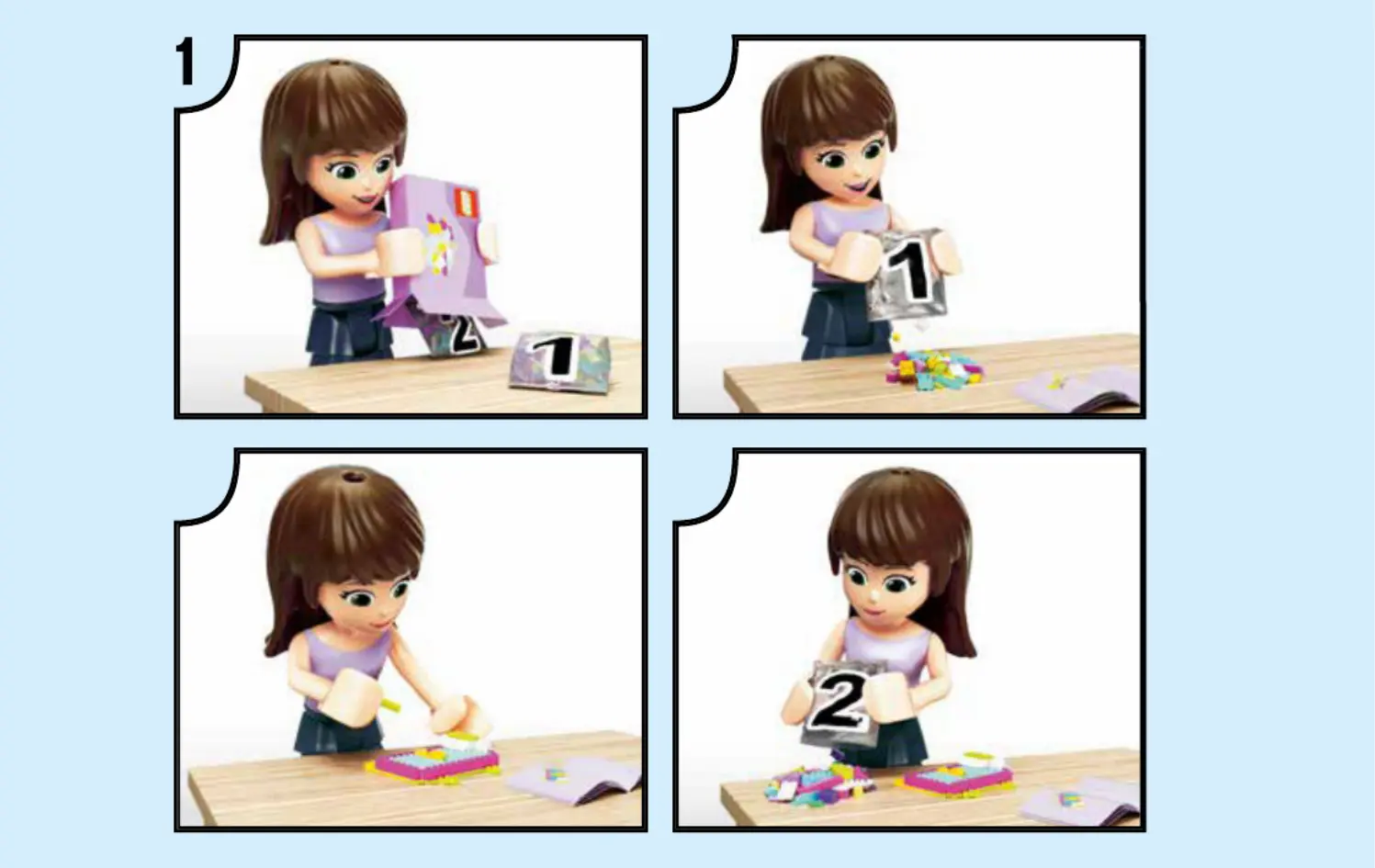 1

2 1

1

2