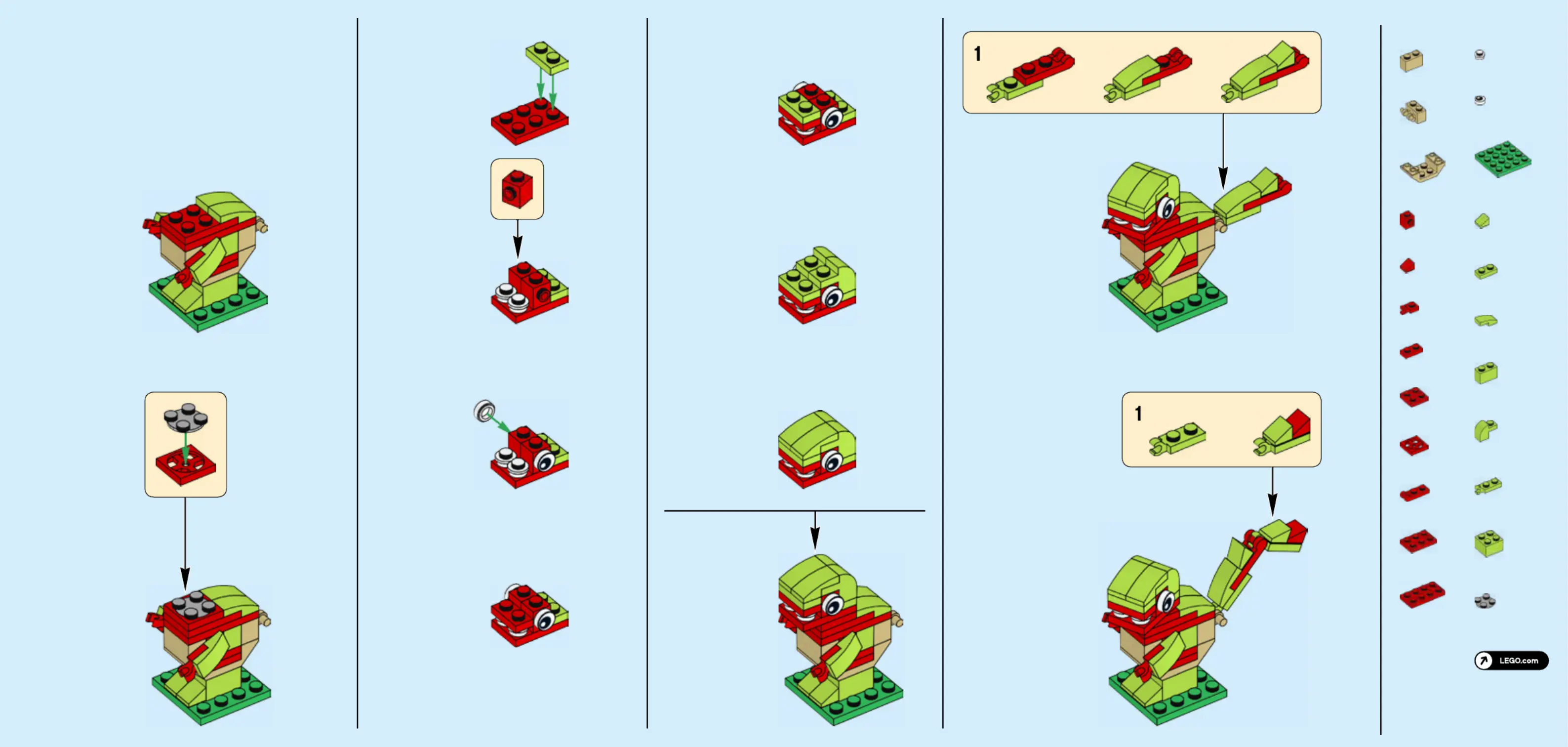 1

1

LEGO.com