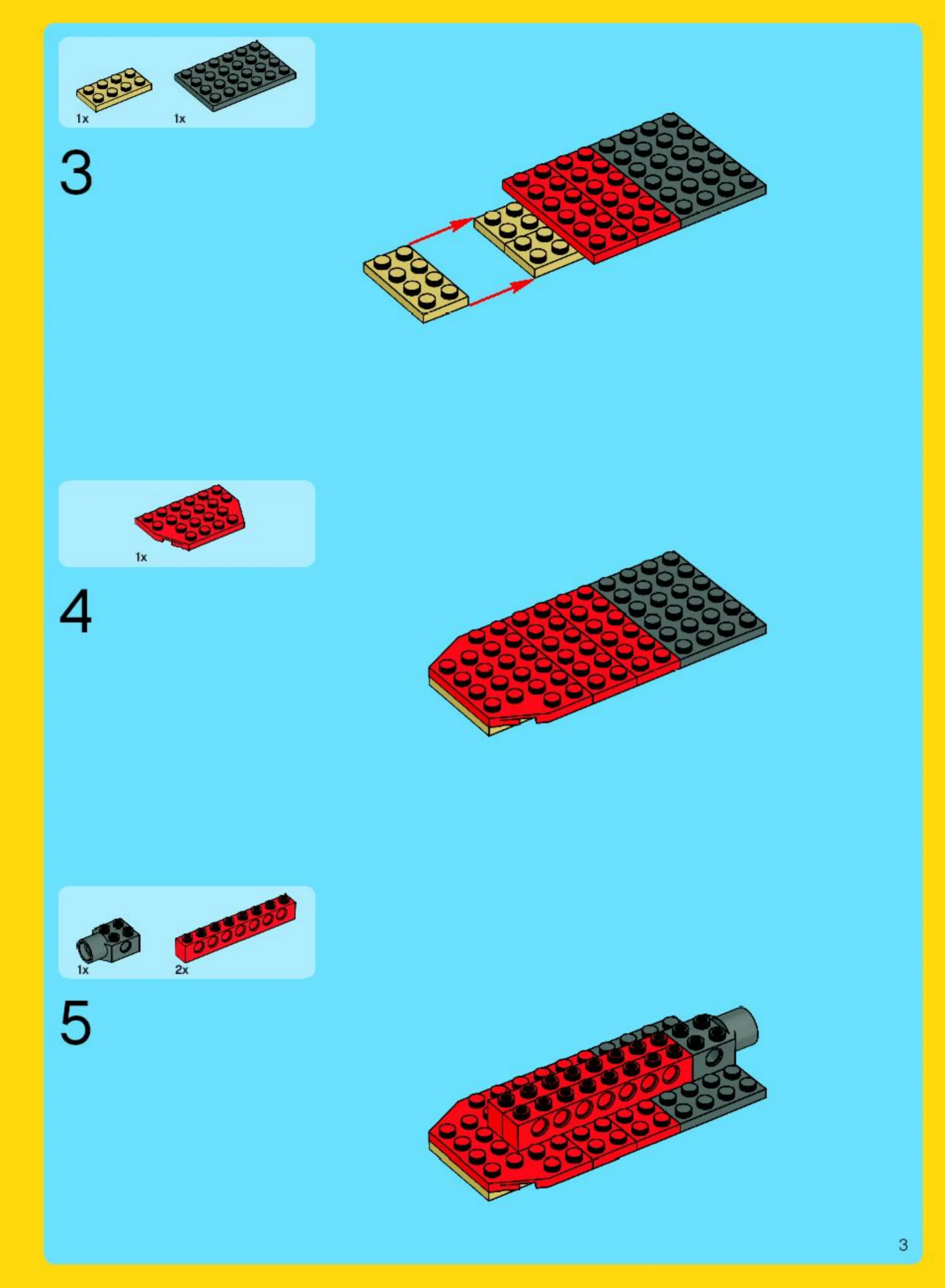 1x 1x

3

1x

4

1x 2x

5

3