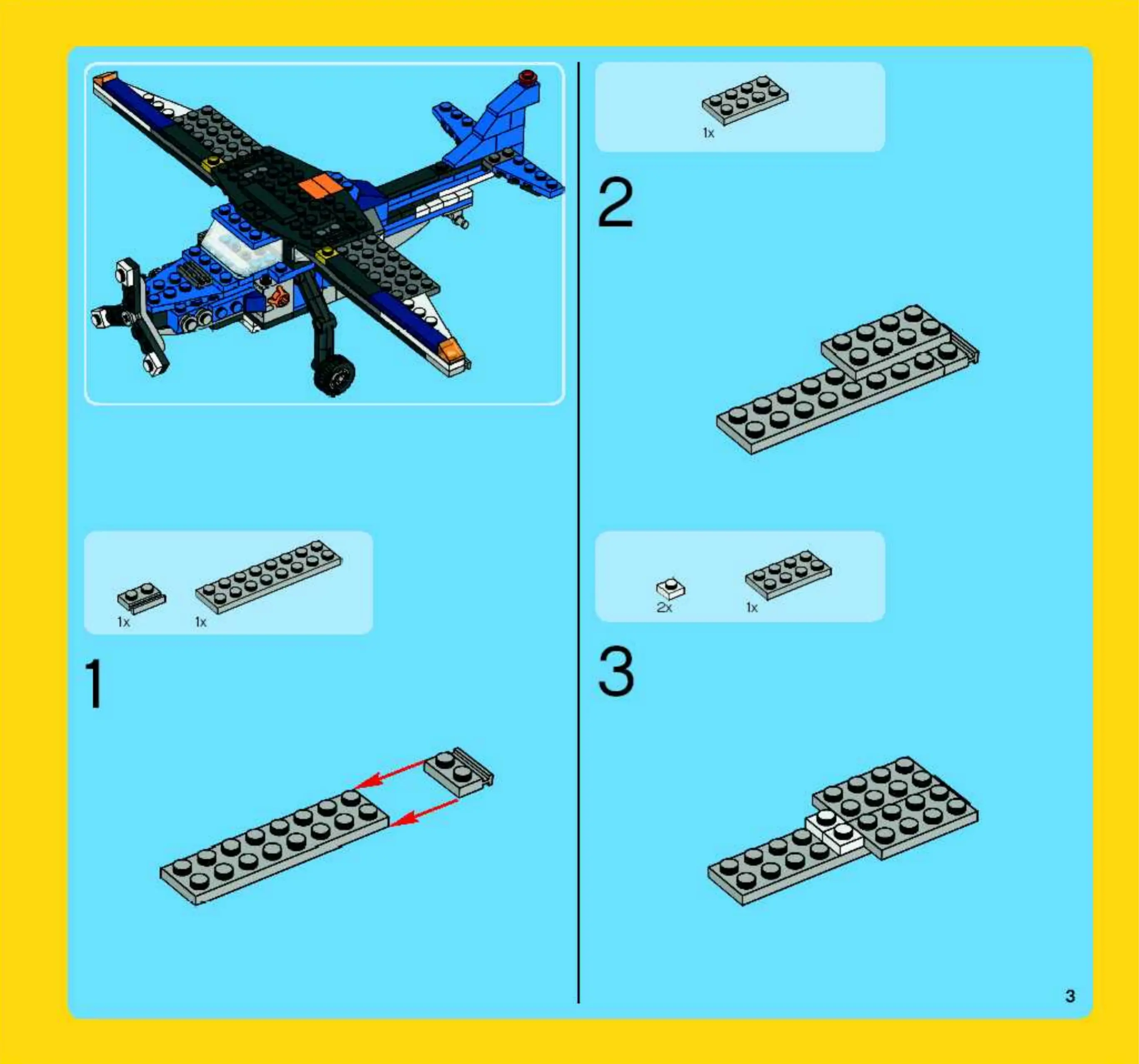 1x 1x

1

1x

2

2x 1x

3

3